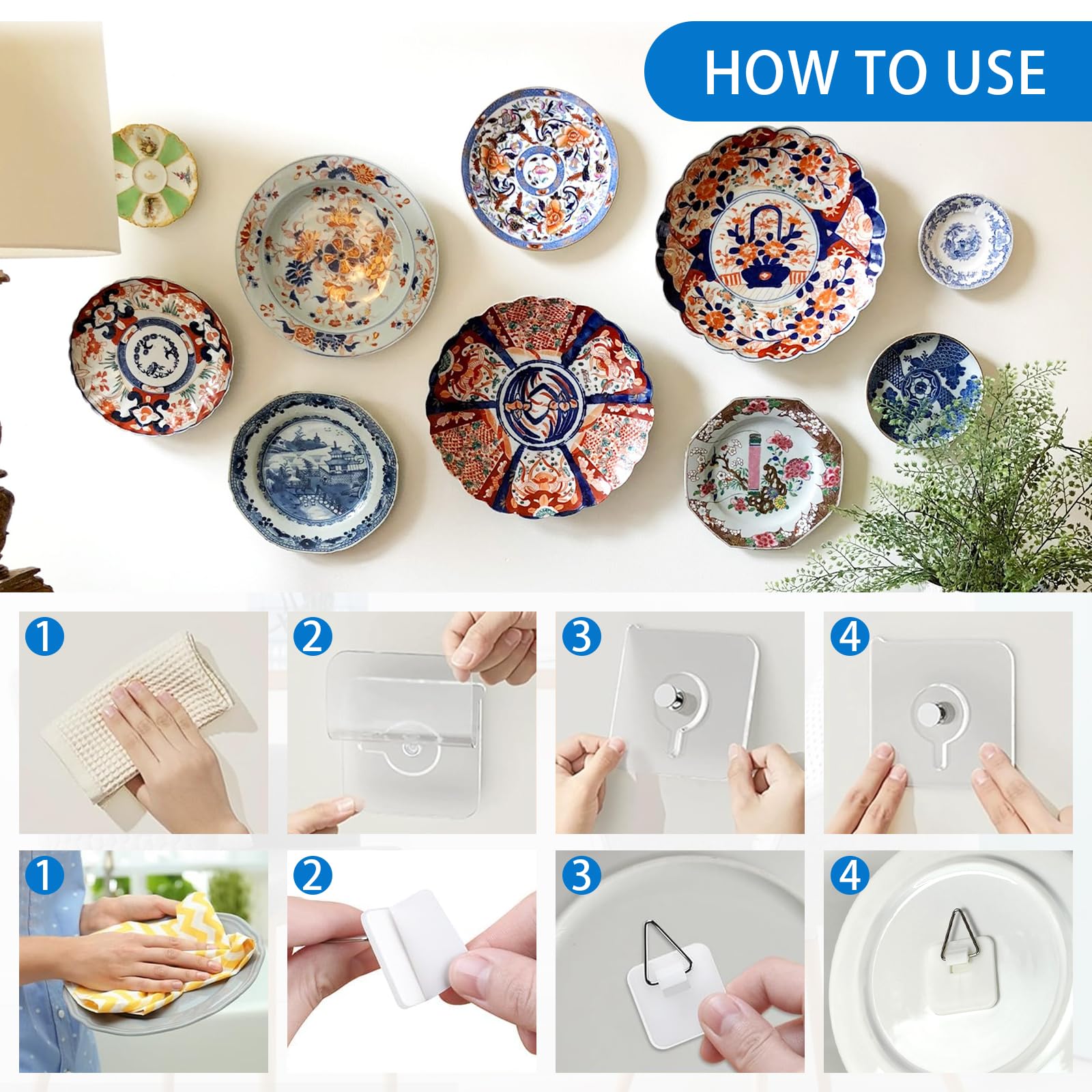 HOW TO USE

1

2

3

4

1

2

3

4