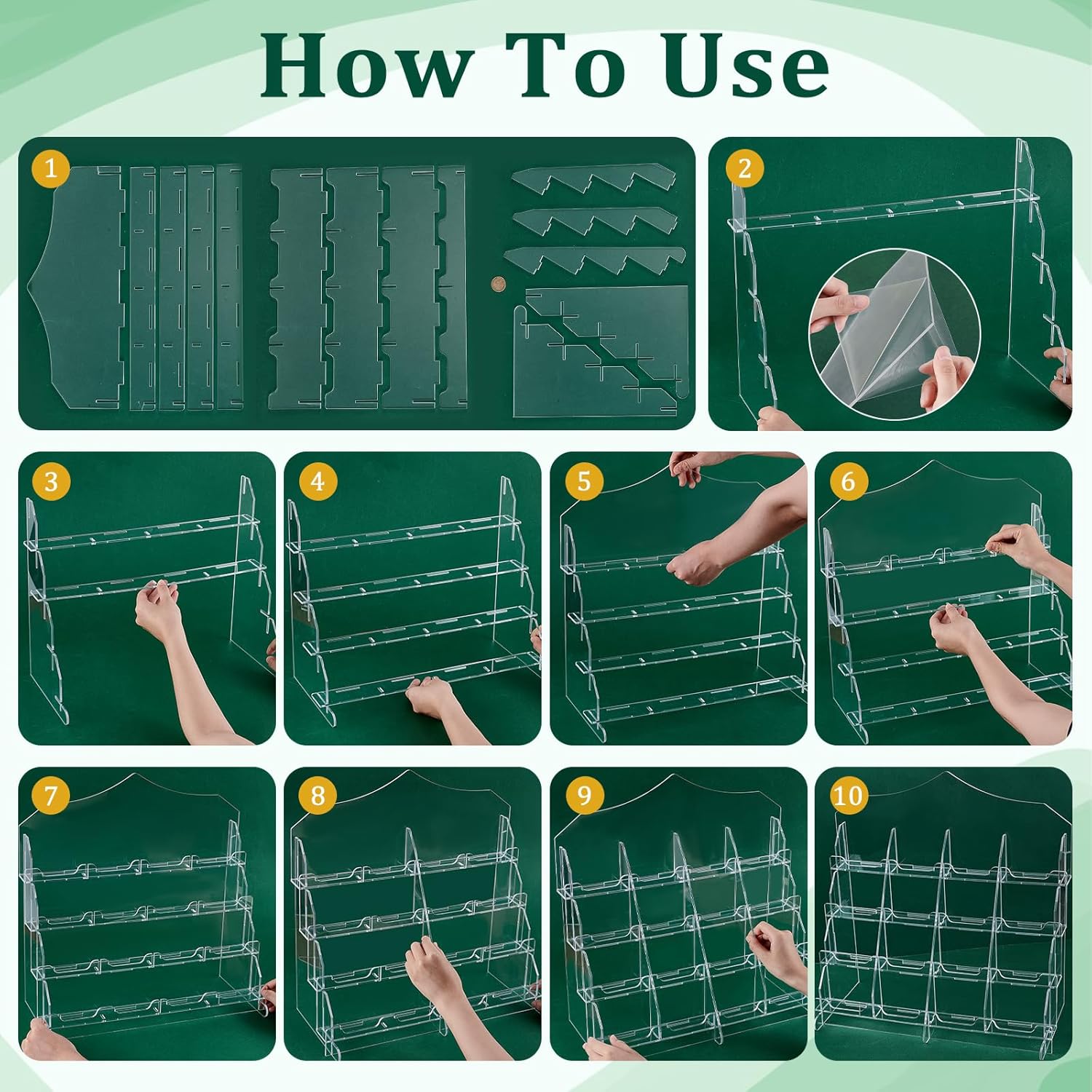 How To Use

1

2

3

4

5

6

7

8

9

10