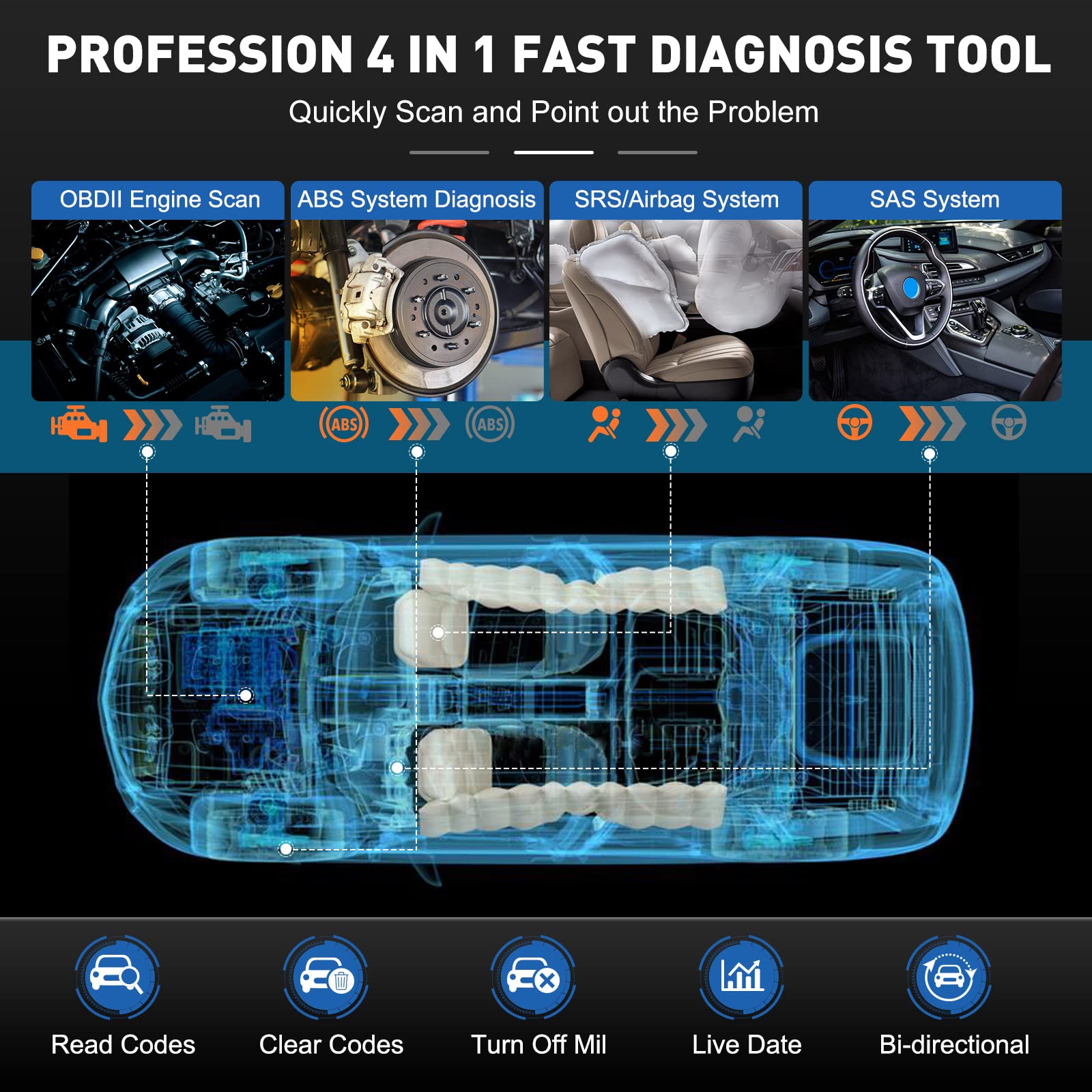 PROFESSION 4 IN 1 FAST DIAGNOSIS TOOL

Quickly Scan and Point out the Problem

OBDII Engine Scan

ABS System Diagnosis

SRS/Airbag System

SAS System

ABS ABS

Read Codes

Clear Codes

Turn Off Mil

Live Date

Bi-directional