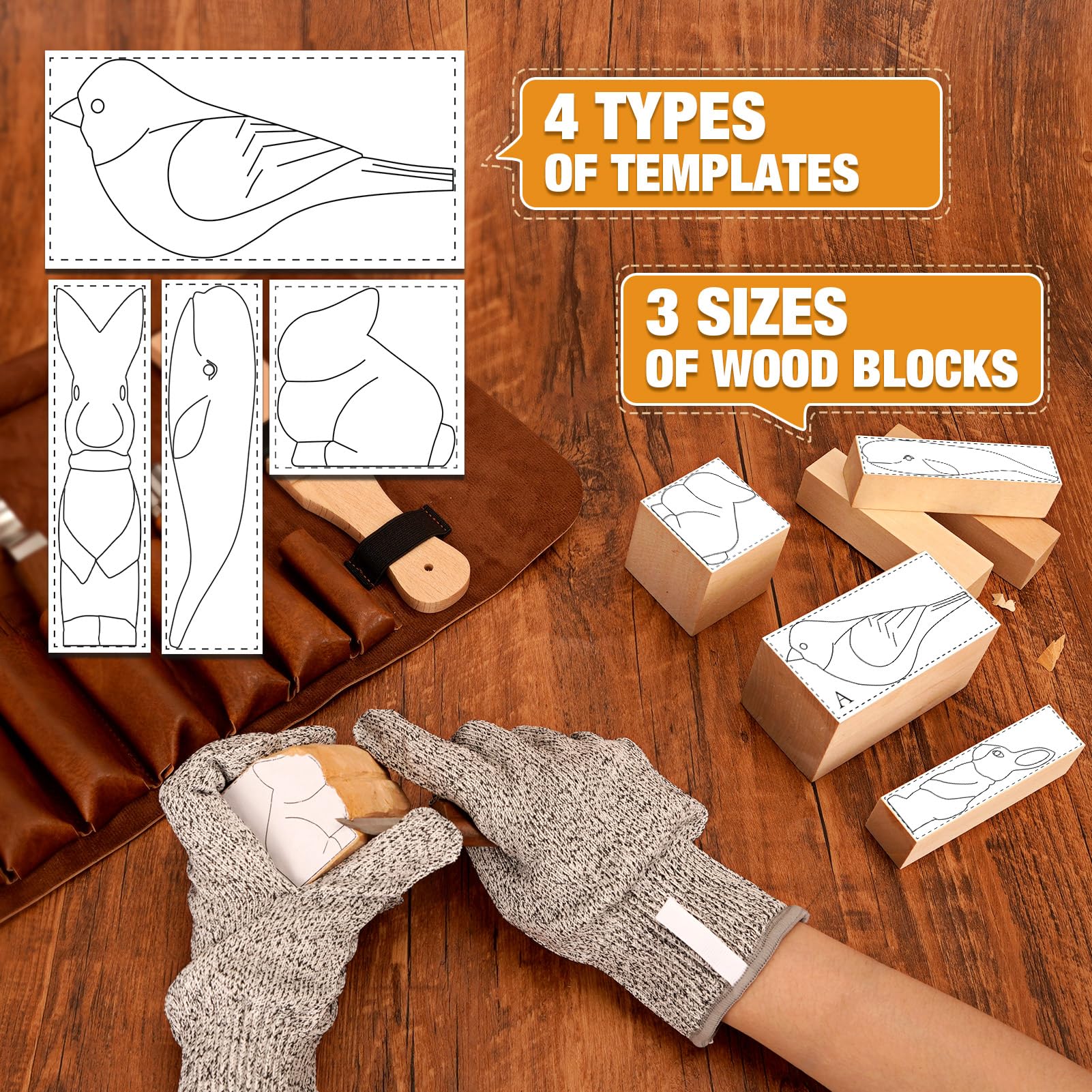 4 TYPES
OF TEMPLATES

3 SIZES
OF WOOD BLOCKS

A