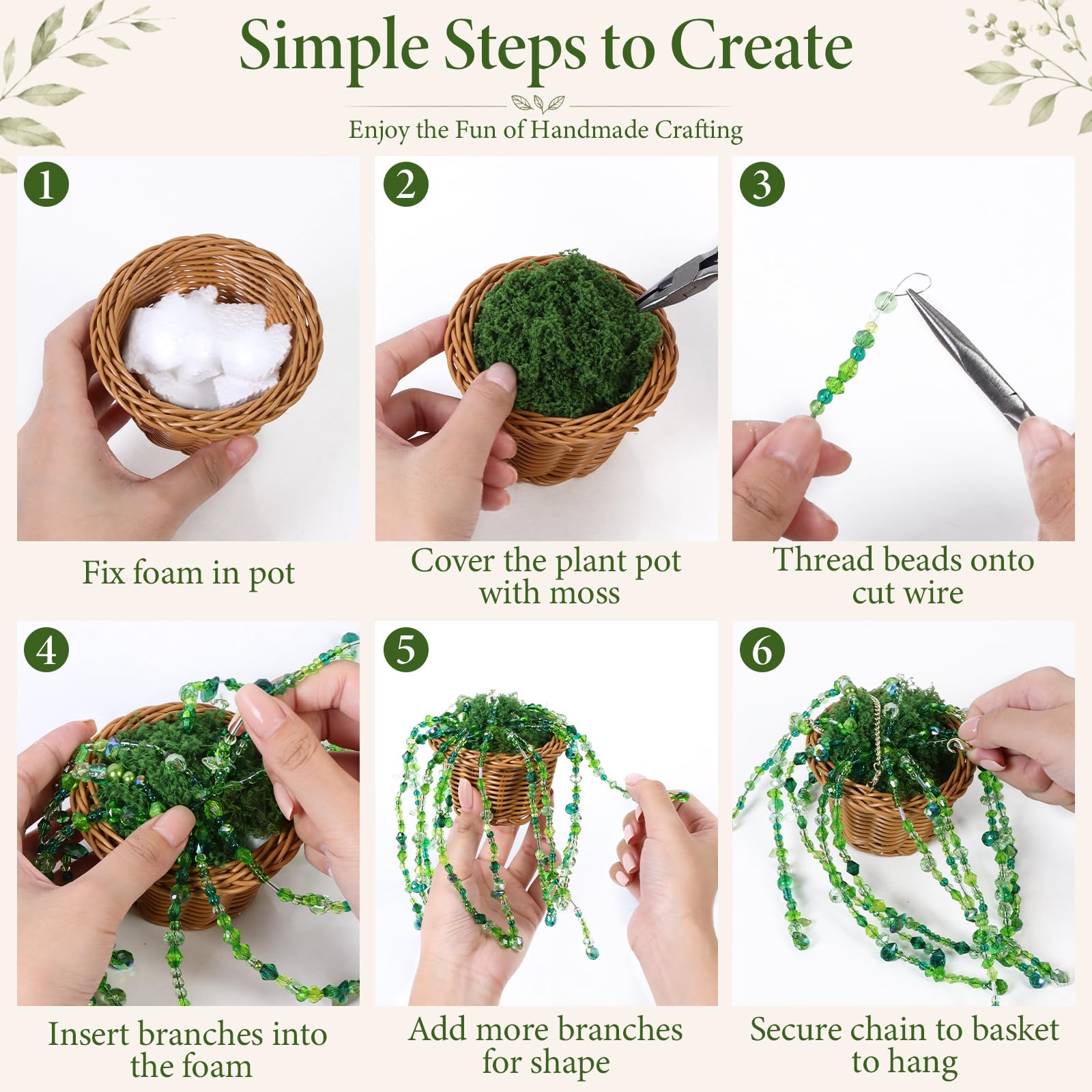 Simple Steps to Create

Enjoy the Fun of Handmade Crafting

1

Fix foam in pot

2

Cover the plant pot with moss

3

Thread beads onto cut wire

4

Insert branches into the foam

5

Add more branches for shape

6

Secure chain to basket to hang