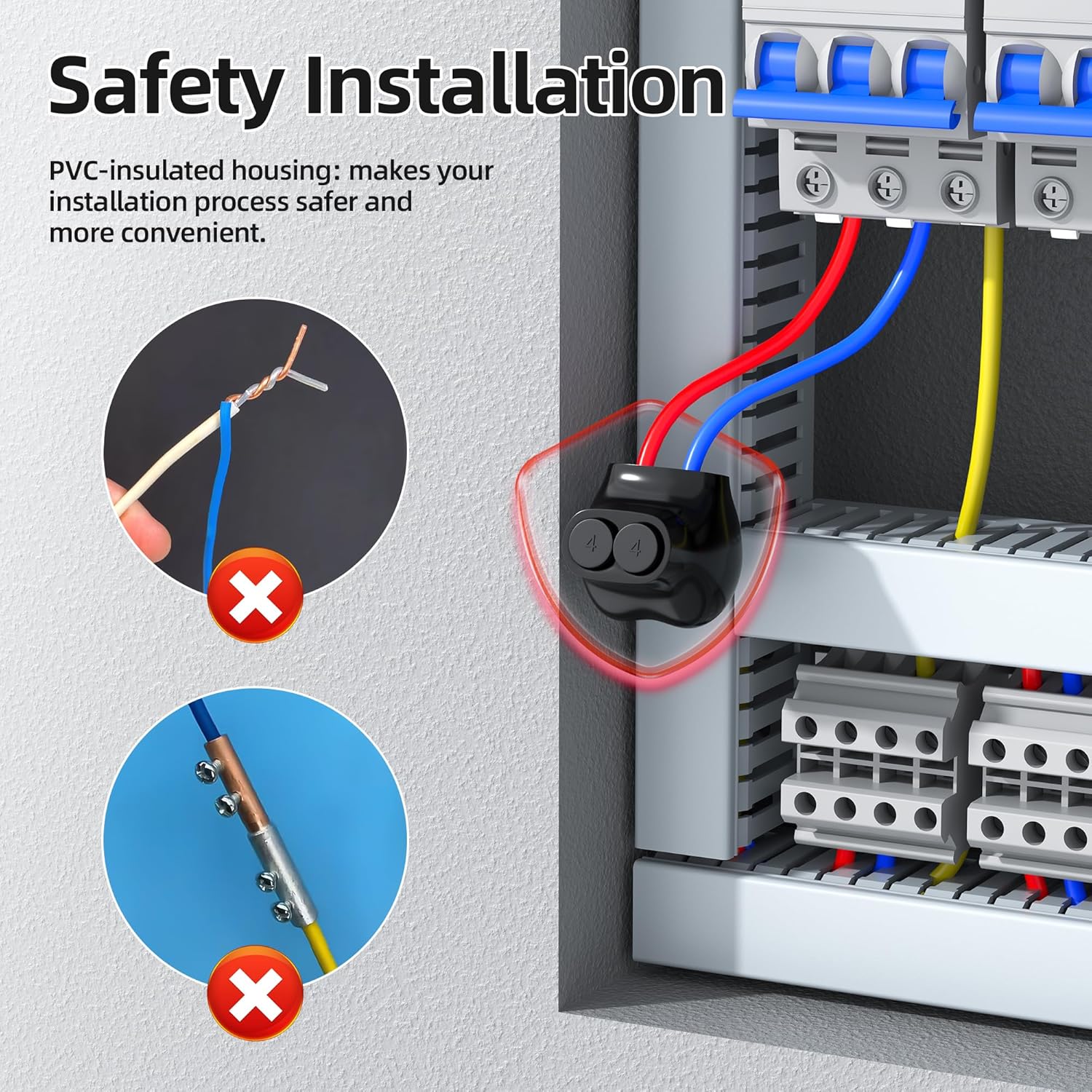 Safety Installation

PVC-insulated housing: makes your installation process safer and more convenient.

4 4