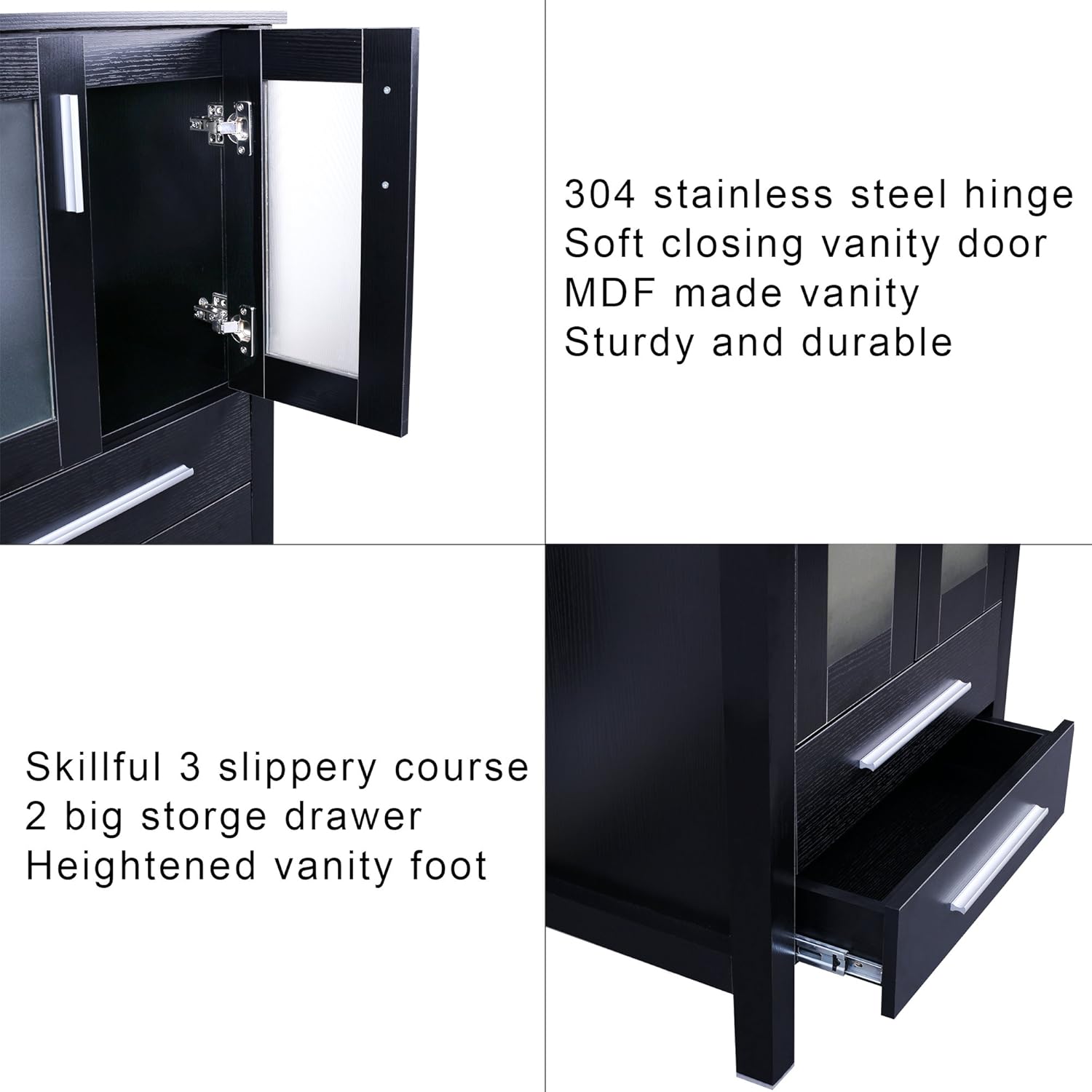 304 stainless steel hinge
Soft closing vanity door
MDF made vanity
Sturdy and durable

Skillful 3 slippery course
2 big storge drawer
Heightened vanity foot