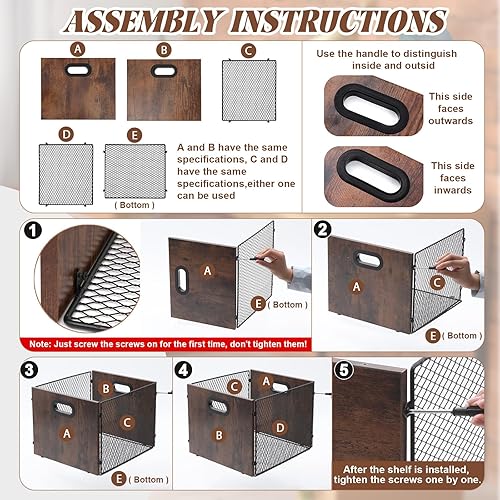 ASSEMBLY INSTRUCTIONS

A B C

D E

( Bottom )

A and B have the same specifications, C and D have the same specifications,either one can be used

Use the handle to distinguish inside and outsid

This side faces outwards

This side faces inwards

1

A

E ( Bottom )

Note: Just screw the screws on for the first time, don't tighten them!

2

A

C

E ( Bottom )

3

B

A

C

E ( Bottom )

4

C A

B

D

5

After the shelf is installed, tighten the screws one by one.