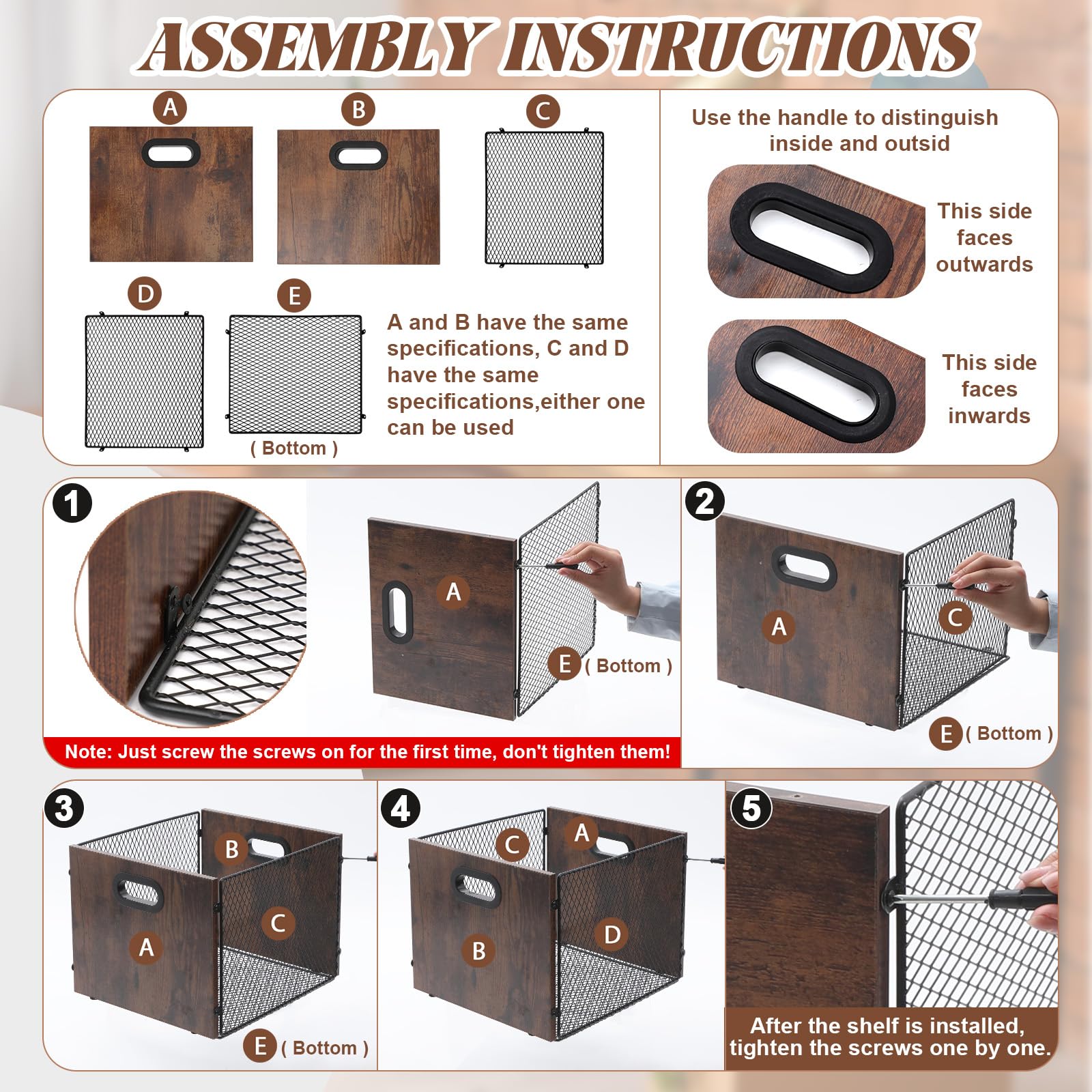 ASSEMBLY INSTRUCTIONS

A
B
C
D
E
( Bottom )

A and B have the same specifications, C and D have the same specifications,either one can be used

Use the handle to distinguish inside and outsid

This side faces outwards

This side faces inwards

1
A
E ( Bottom )
Note: Just screw the screws on for the first time, don't tighten them!

2
A
C
E ( Bottom )

3
B
A
C
E ( Bottom )

4
C
A
B
D

5
After the shelf is installed, tighten the screws one by one.