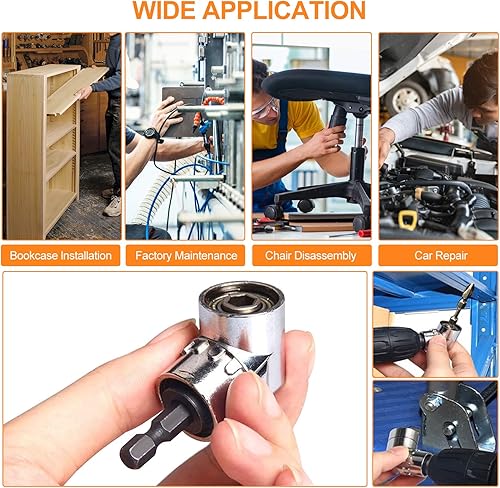 WIDE APPLICATION

Bookcase Installation

Factory Maintenance

Chair Disassembly

Car Repair