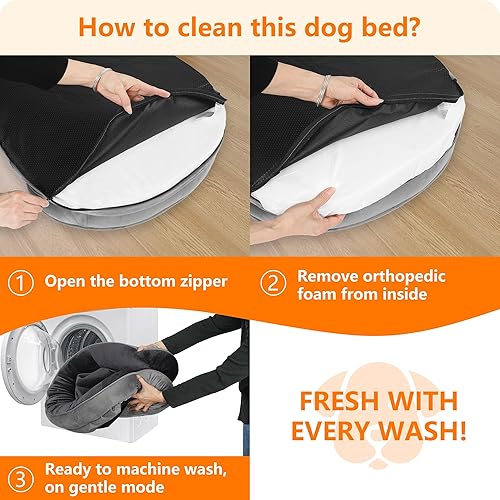 How to clean this dog bed?

① Open the bottom zipper

② Remove orthopedic foam from inside

FRESH WITH EVERY WASH!

③ Ready to machine wash, on gentle mode