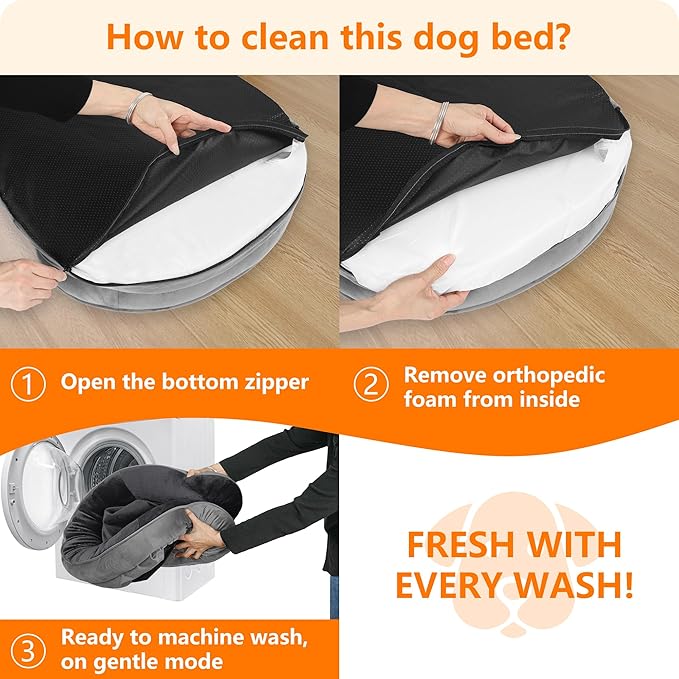 How to clean this dog bed?

1 Open the bottom zipper

2 Remove orthopedic foam from inside

FRESH WITH EVERY WASH!

3 Ready to machine wash, on gentle mode