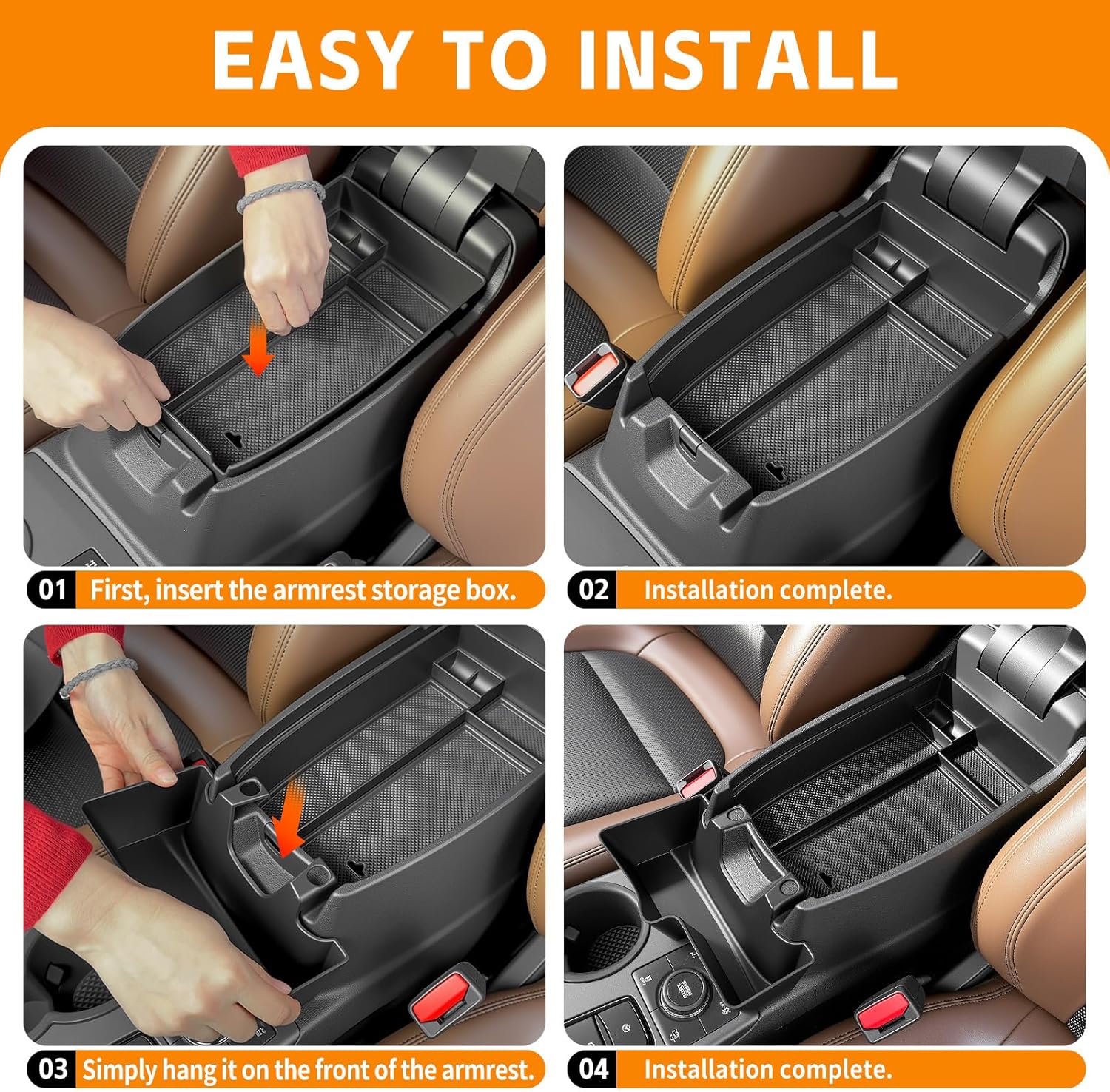 EASY TO INSTALL

01 First, insert the armrest storage box.

02 Installation complete.

03 Simply hang it on the front of the armrest.

04 Installation complete.