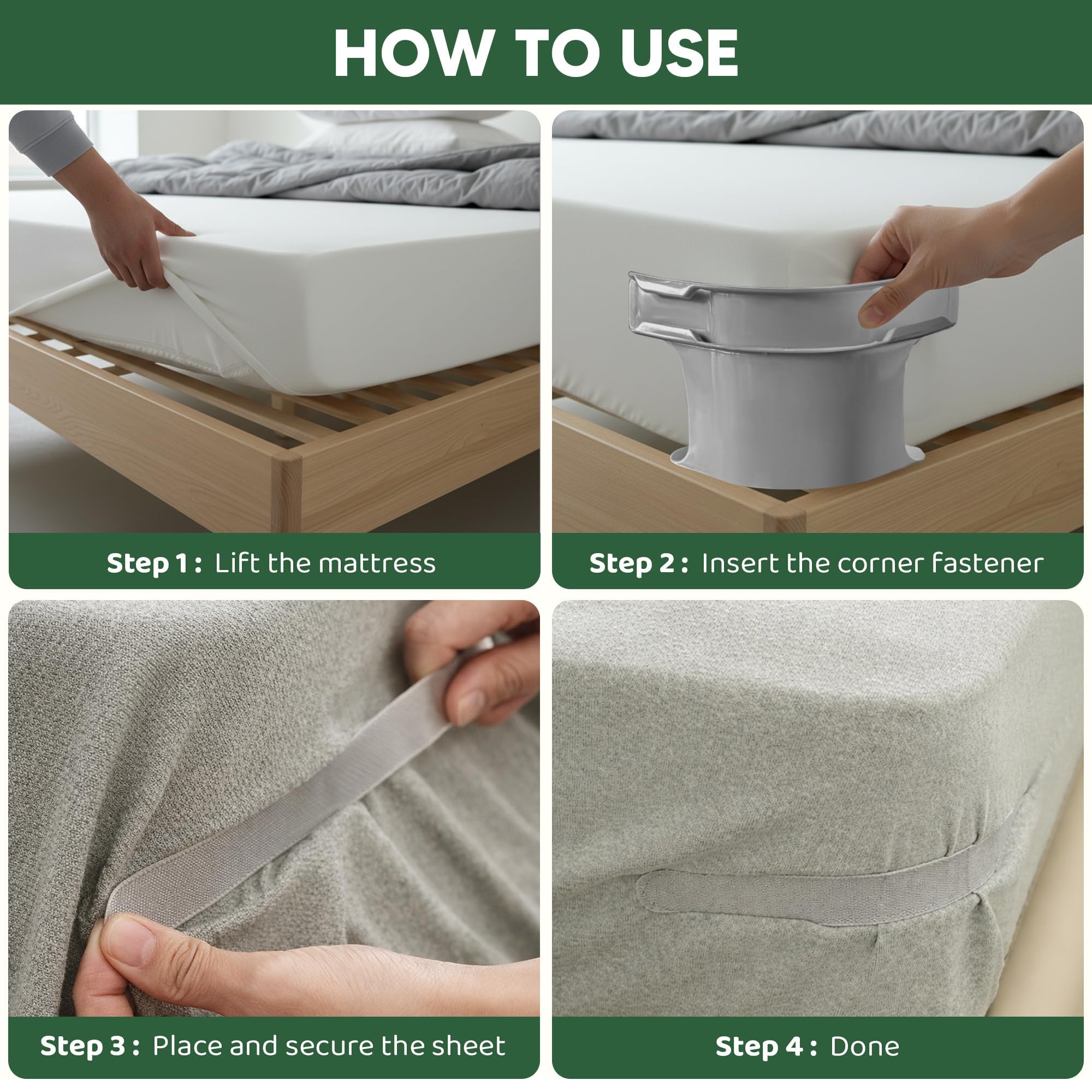 HOW TO USE

Step 1 : Lift the mattress

Step 2 : Insert the corner fastener

Step 3 : Place and secure the sheet

Step 4 : Done