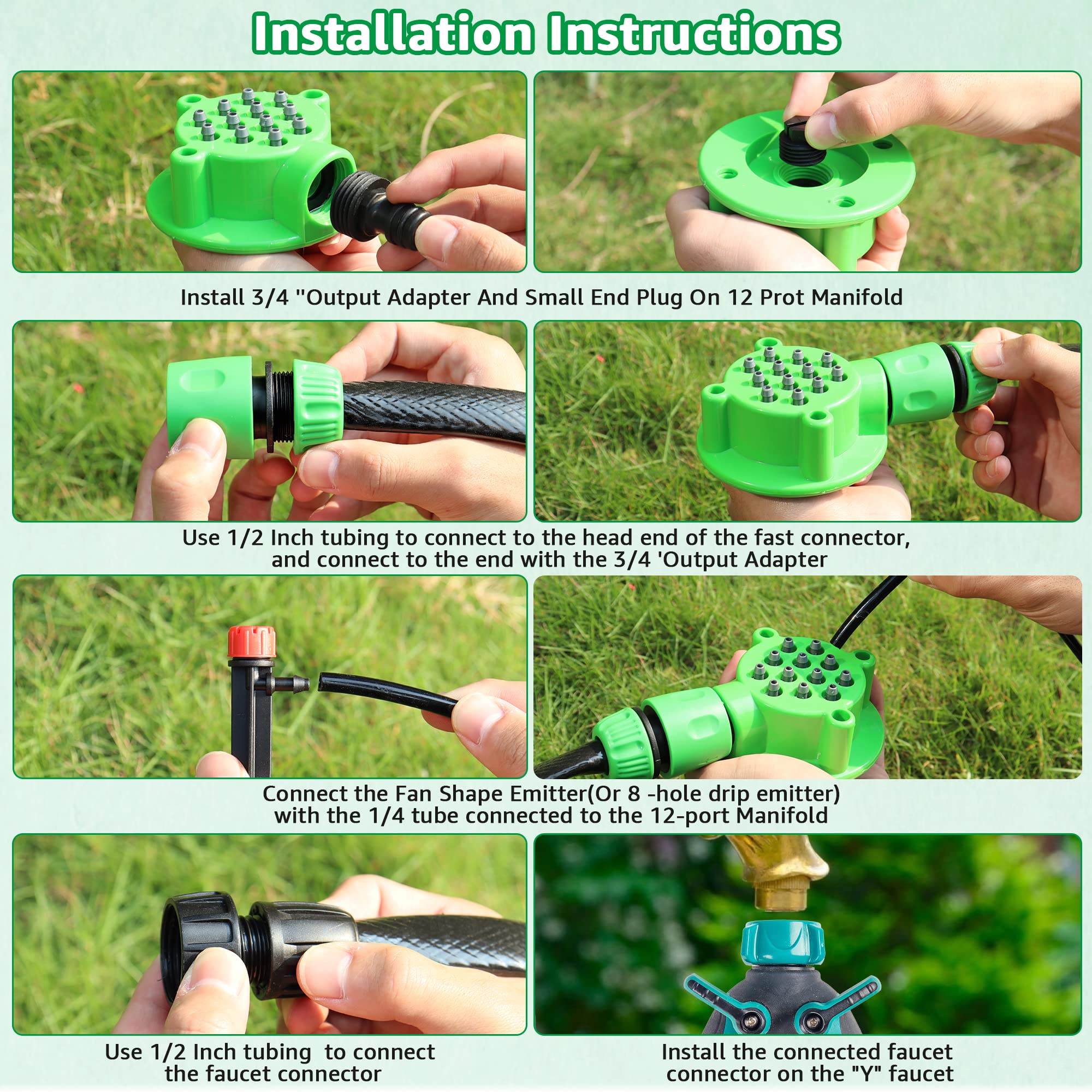 Installation Instructions

Install 3/4 ''Output Adapter And Small End Plug On 12 Prot Manifold

Use 1/2 Inch tubing to connect to the head end of the fast connector, and connect to the end with the 3/4 'Output Adapter

Connect the Fan Shape Emitter(Or 8 -hole drip emitter) with the 1/4 tube connected to the 12-port Manifold

Use 1/2 Inch tubing to connect the faucet connector

Install the connected faucet connector on the "Y" faucet