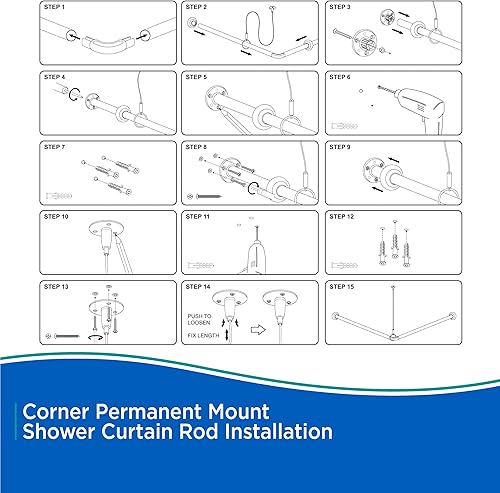 STEP 1

STEP 2

STEP 3

STEP 4

STEP 5

STEP 6

STEP 7

STEP 8

STEP 9

STEP 10

STEP 11

STEP 12

STEP 13

STEP 14

PUSH TO LOOSEN

FIX LENGTH

STEP 15

Corner Permanent Mount Shower Curtain Rod Installation