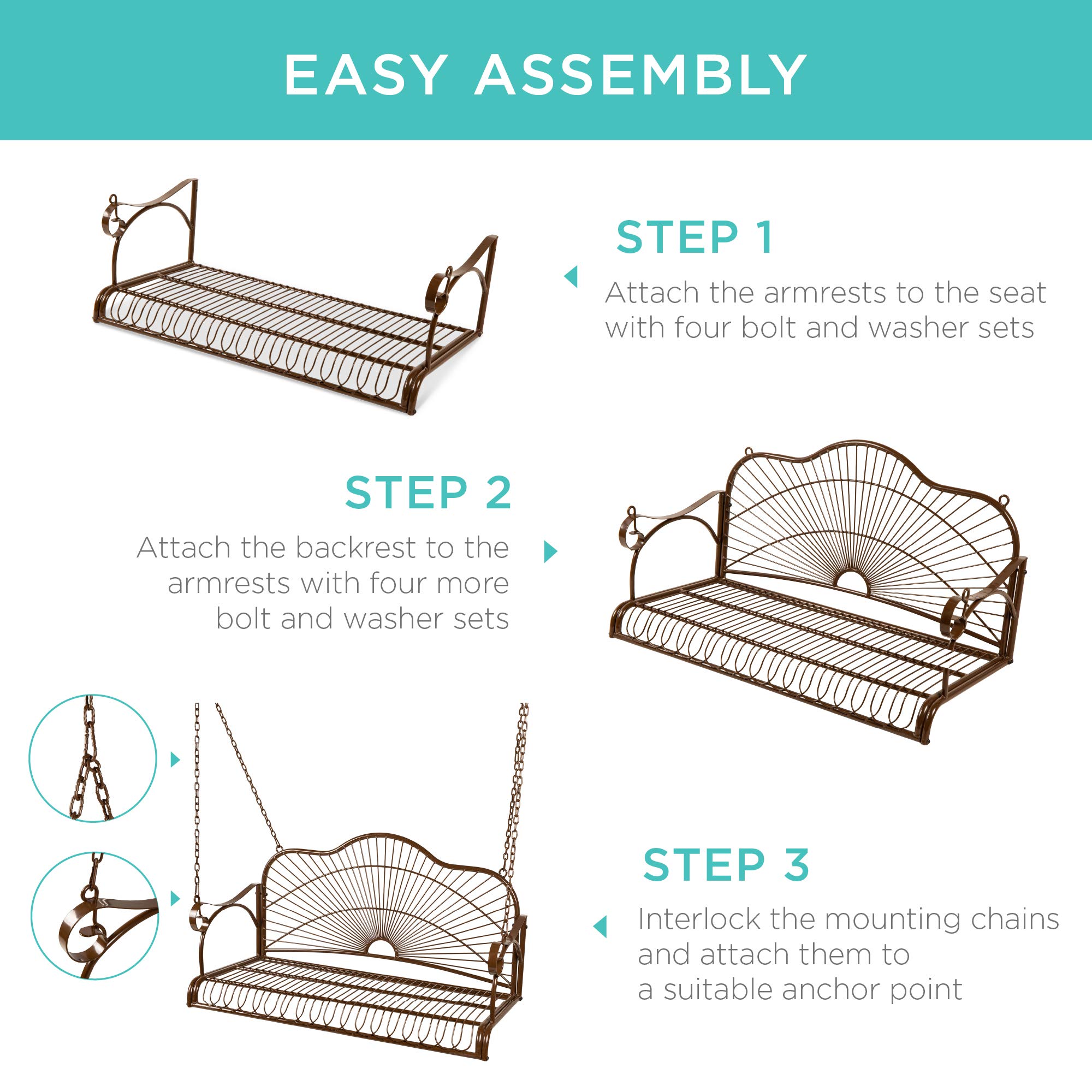 EASY ASSEMBLY

STEP 1

Attach the armrests to the seat with four bolt and washer sets

STEP 2

Attach the backrest to the armrests with four more bolt and washer sets

STEP 3

Interlock the mounting chains and attach them to a suitable anchor point