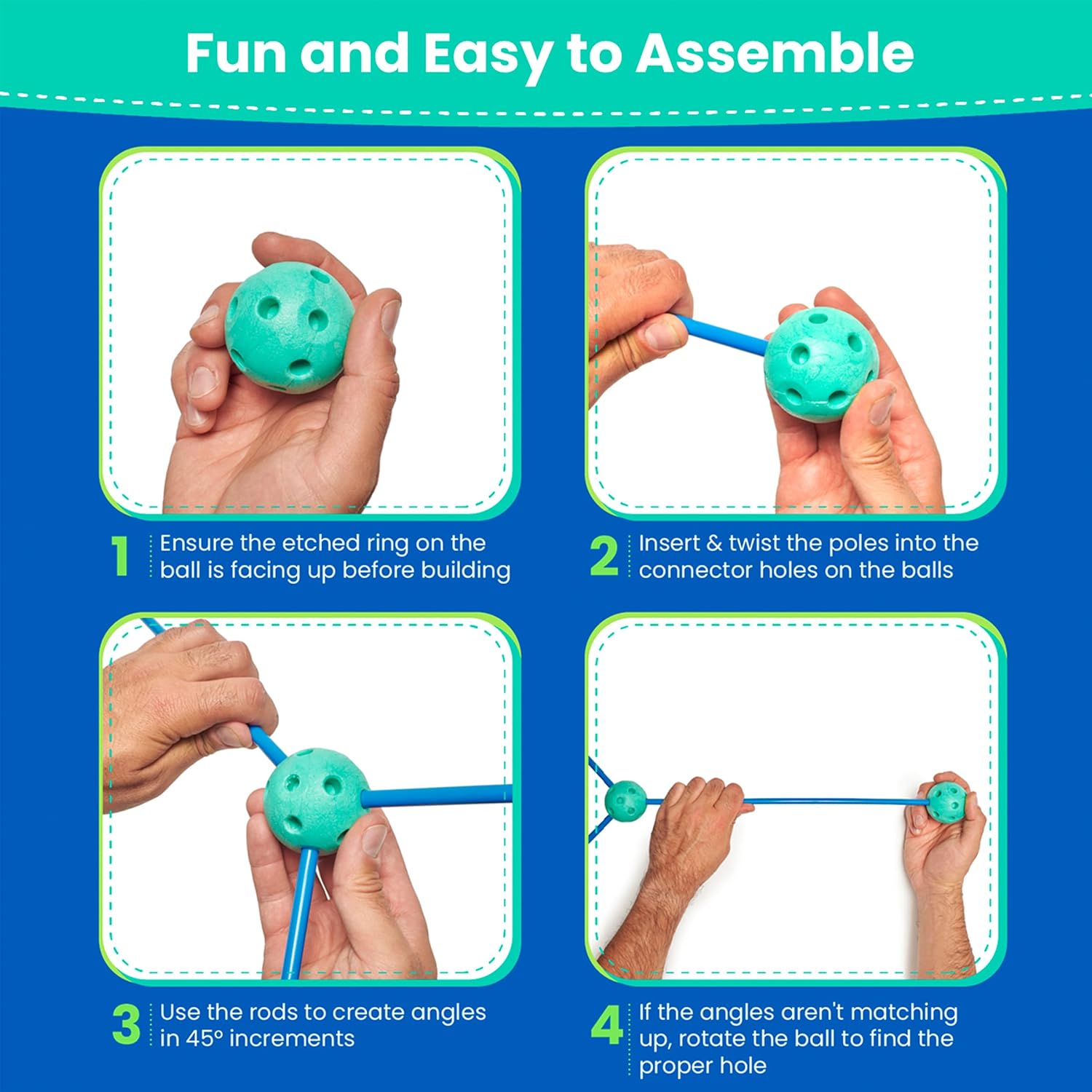 Fun and Easy to Assemble

1 Ensure the etched ring on the ball is facing up before building

2 Insert & twist the poles into the connector holes on the balls

3 Use the rods to create angles in 45° increments

4 If the angles aren't matching up, rotate the ball to find the proper hole