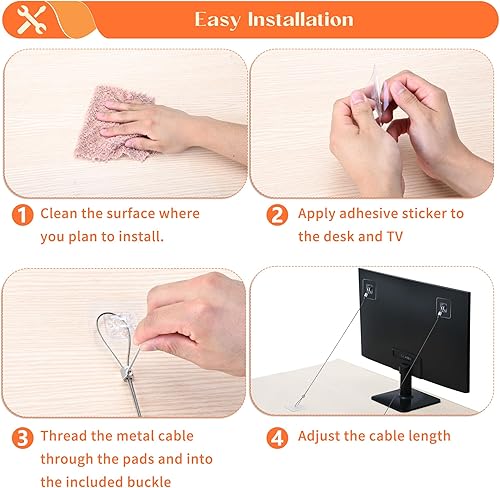 Easy Installation

1 Clean the surface where you plan to install.

2 Apply adhesive sticker to the desk and TV

3 Thread the metal cable through the pads and into the included buckle

4 Adjust the cable length