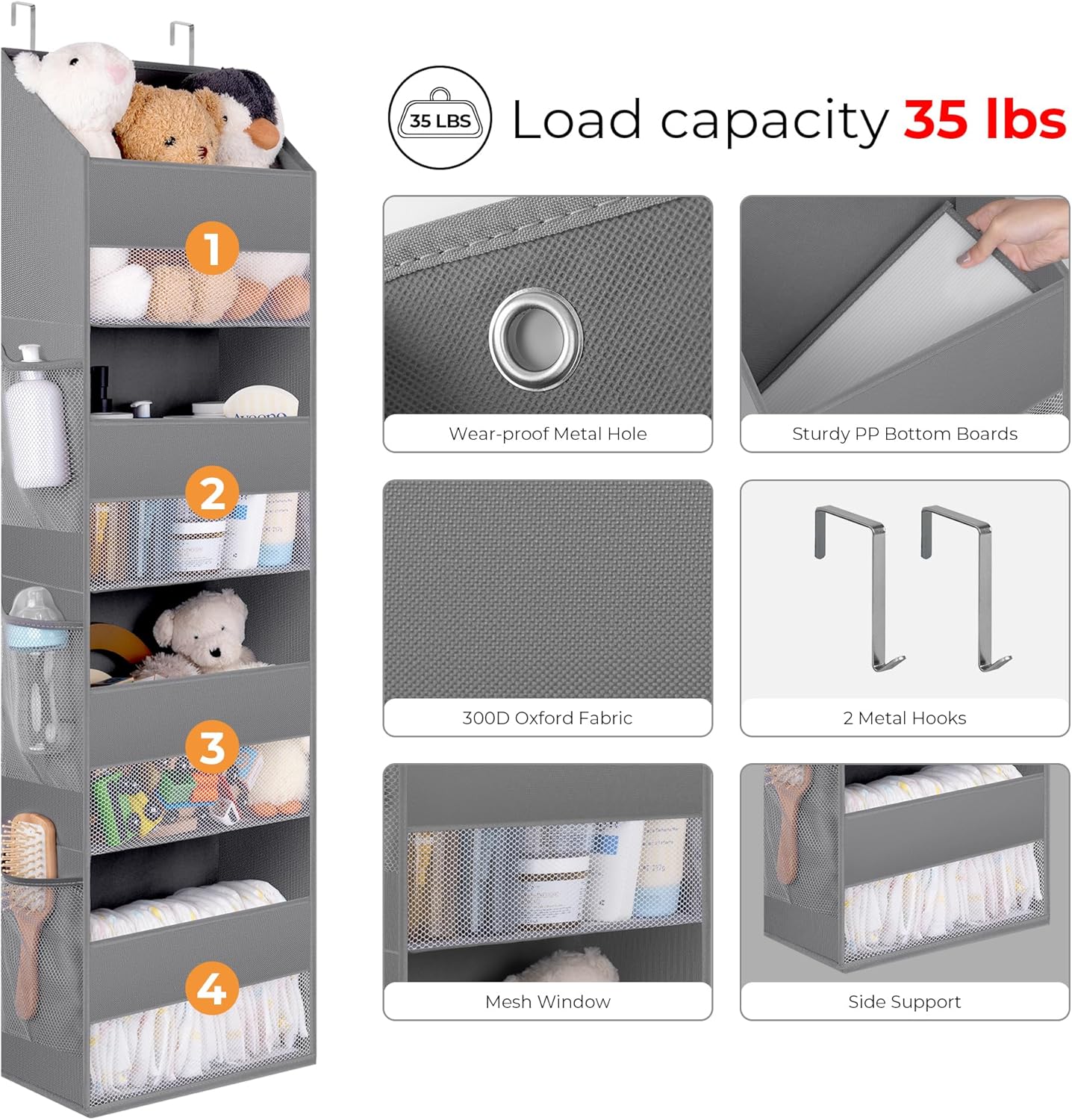 35 LBS

Load capacity 35 lbs

1

2

3

4

Wear-proof Metal Hole

Sturdy PP Bottom Boards

300D Oxford Fabric

2 Metal Hooks

Mesh Window

Side Support