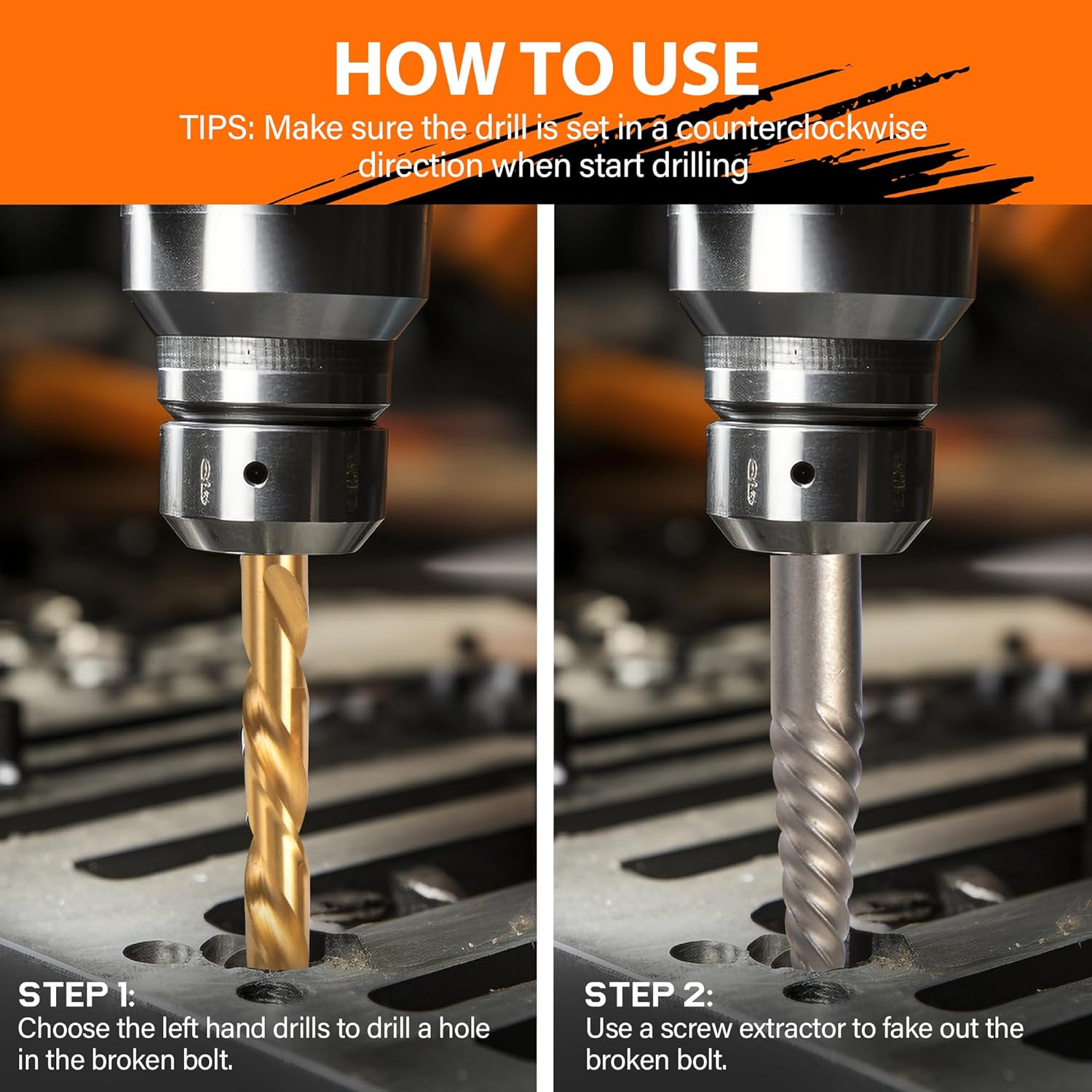 HOW TO USE

TIPS: Make sure the drill is set in a counterclockwise direction when start drilling

STEP 1:
Choose the left hand drills to drill a hole in the broken bolt.

STEP 2:
Use a screw extractor to fake out the broken bolt.