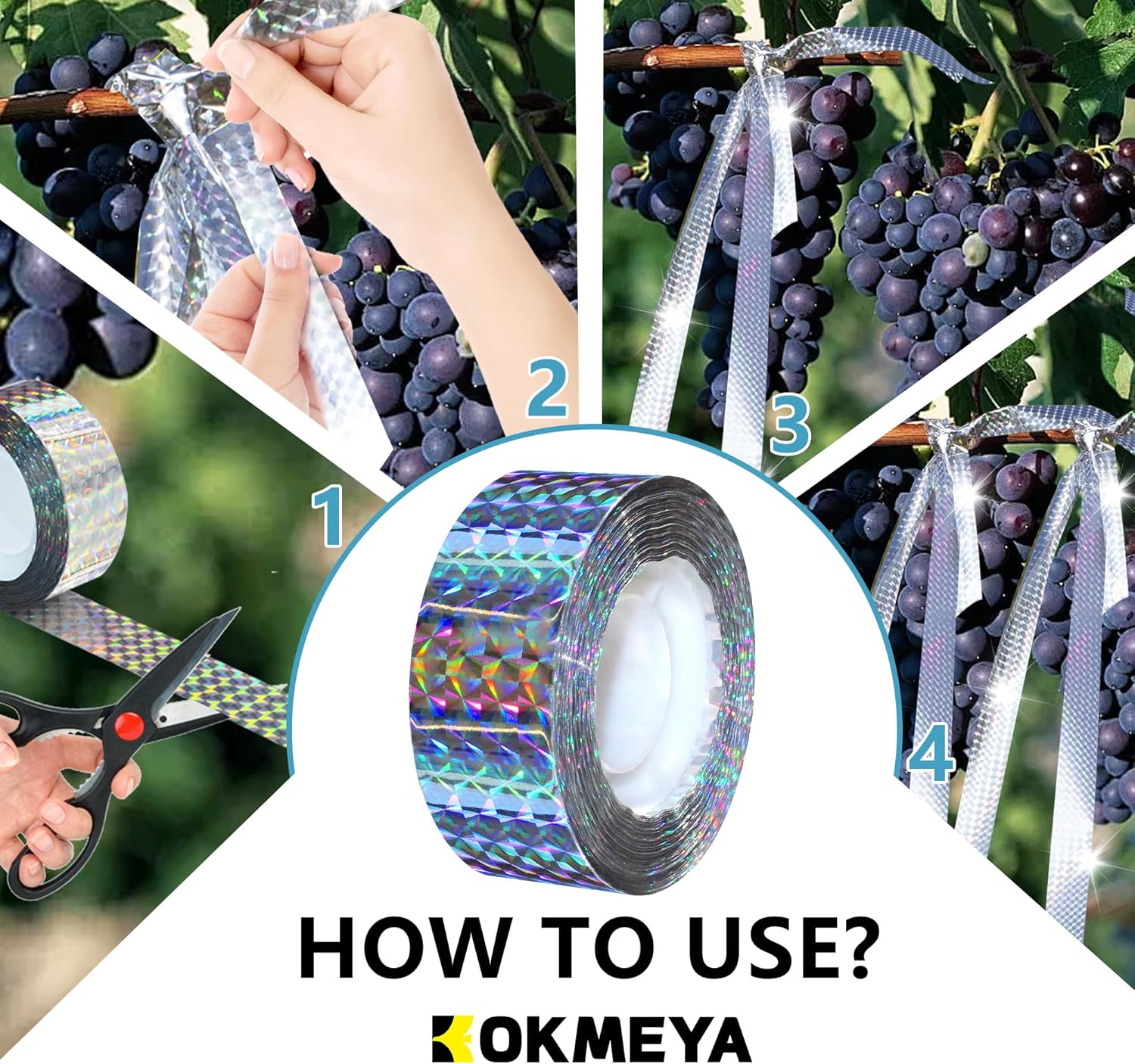 2

3

1

4

HOW TO USE?

KOKMEYA