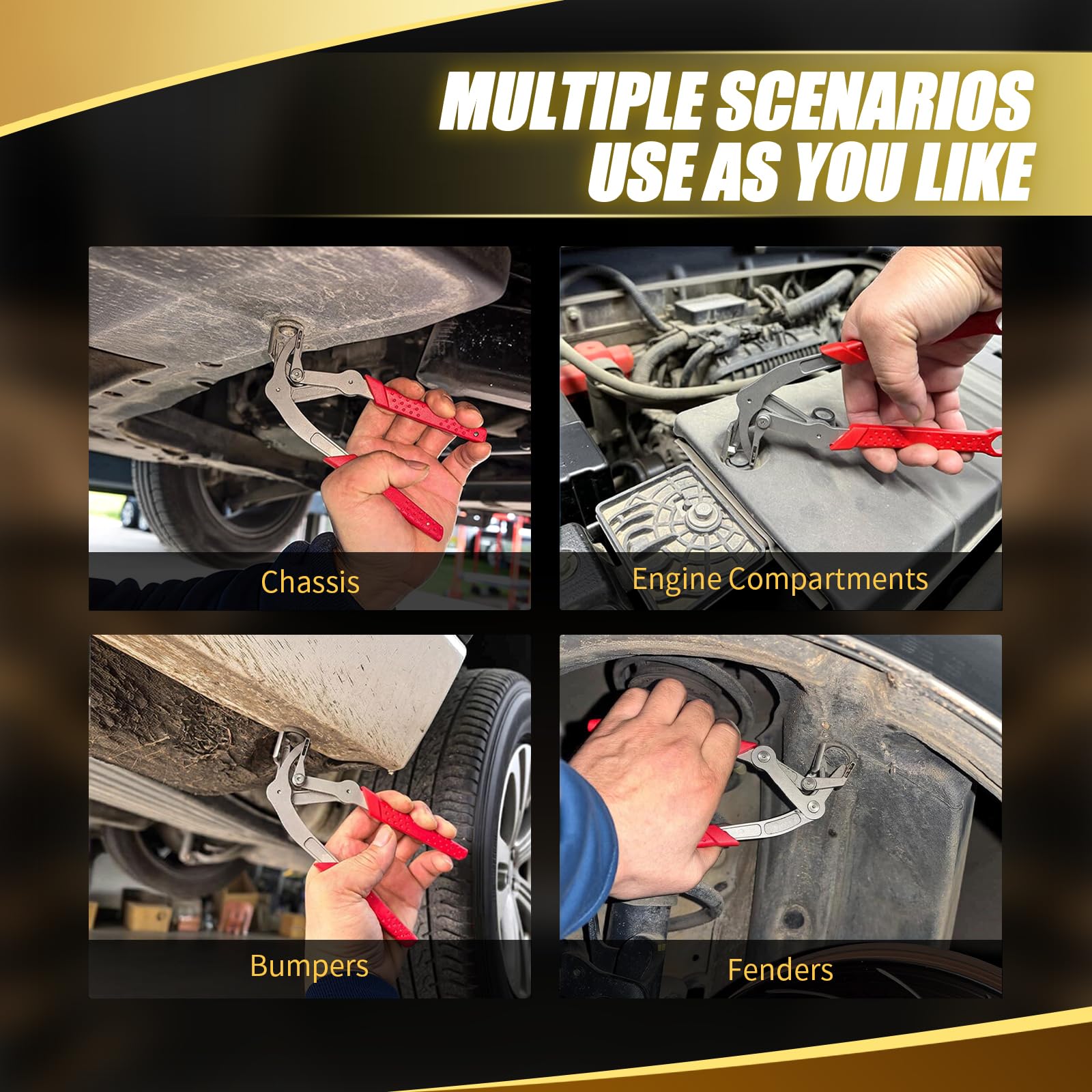 MULTIPLE SCENARIOS
USE AS YOU LIKE

Chassis

Engine Compartments

Bumpers

Fenders