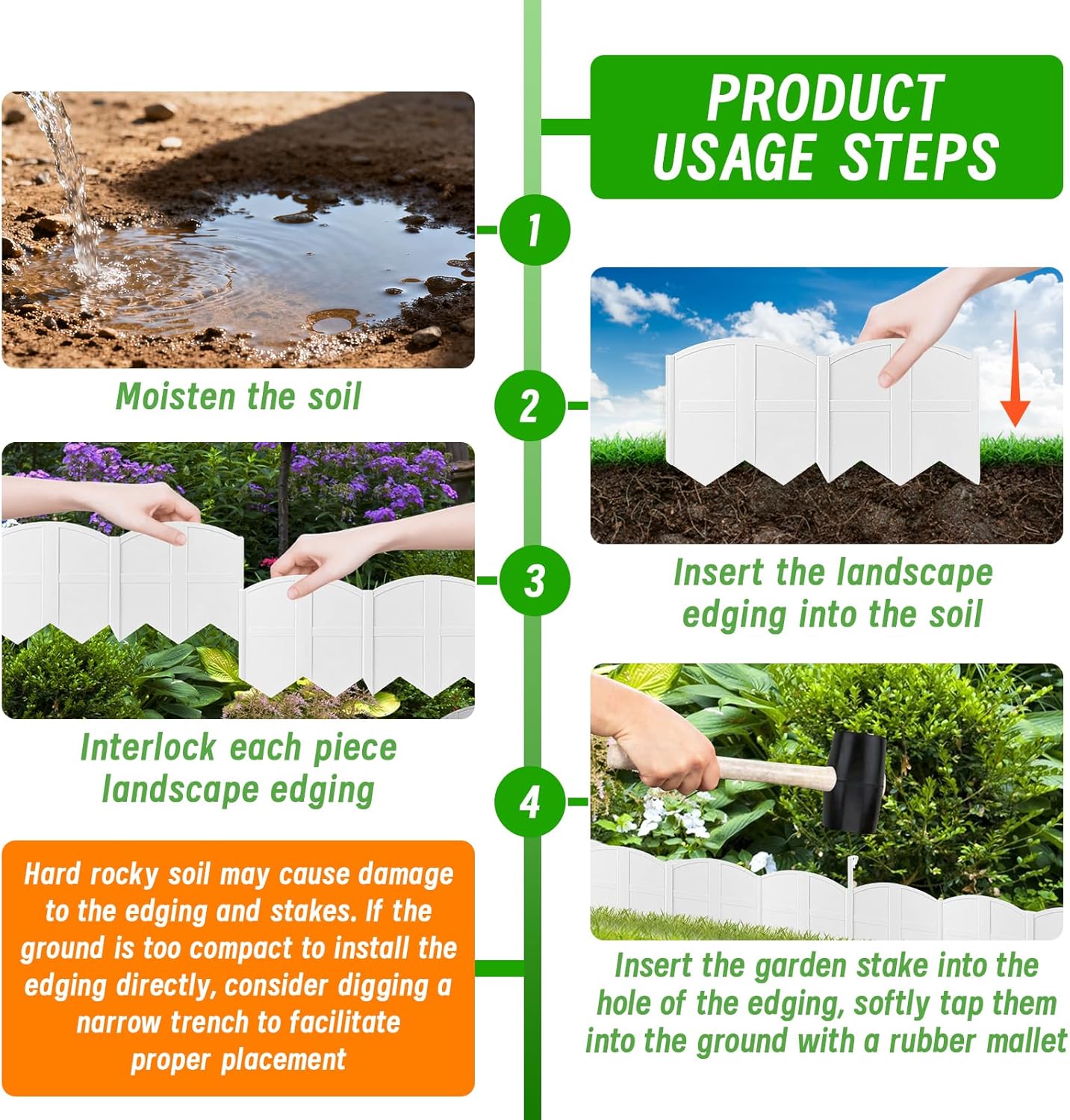 PRODUCT USAGE STEPS

1

Moisten the soil

2

Insert the landscape edging into the soil

3

Interlock each piece landscape edging

4

Insert the garden stake into the hole of the edging, softly tap them into the ground with a rubber mallet

Hard rocky soil may cause damage to the edging and stakes. If the ground is too compact to install the edging directly, consider digging a narrow trench to facilitate proper placement