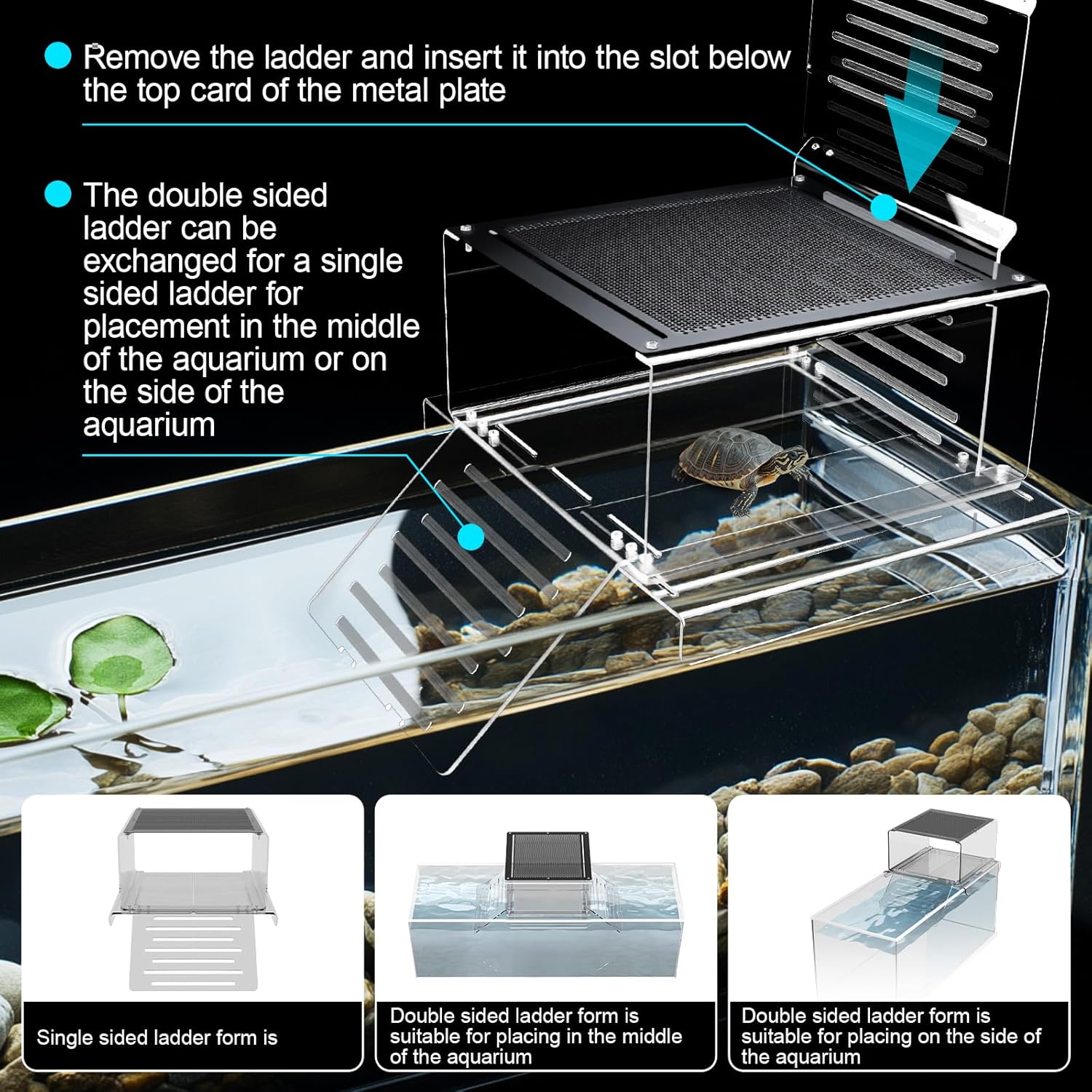 Remove the ladder and insert it into the slot below the top card of the metal plate

The double sided ladder can be exchanged for a single sided ladder for placement in the middle of the aquarium or on the side of the aquarium

Single sided ladder form is

Double sided ladder form is suitable for placing in the middle of the aquarium

Double sided ladder form is suitable for placing on the side of the aquarium