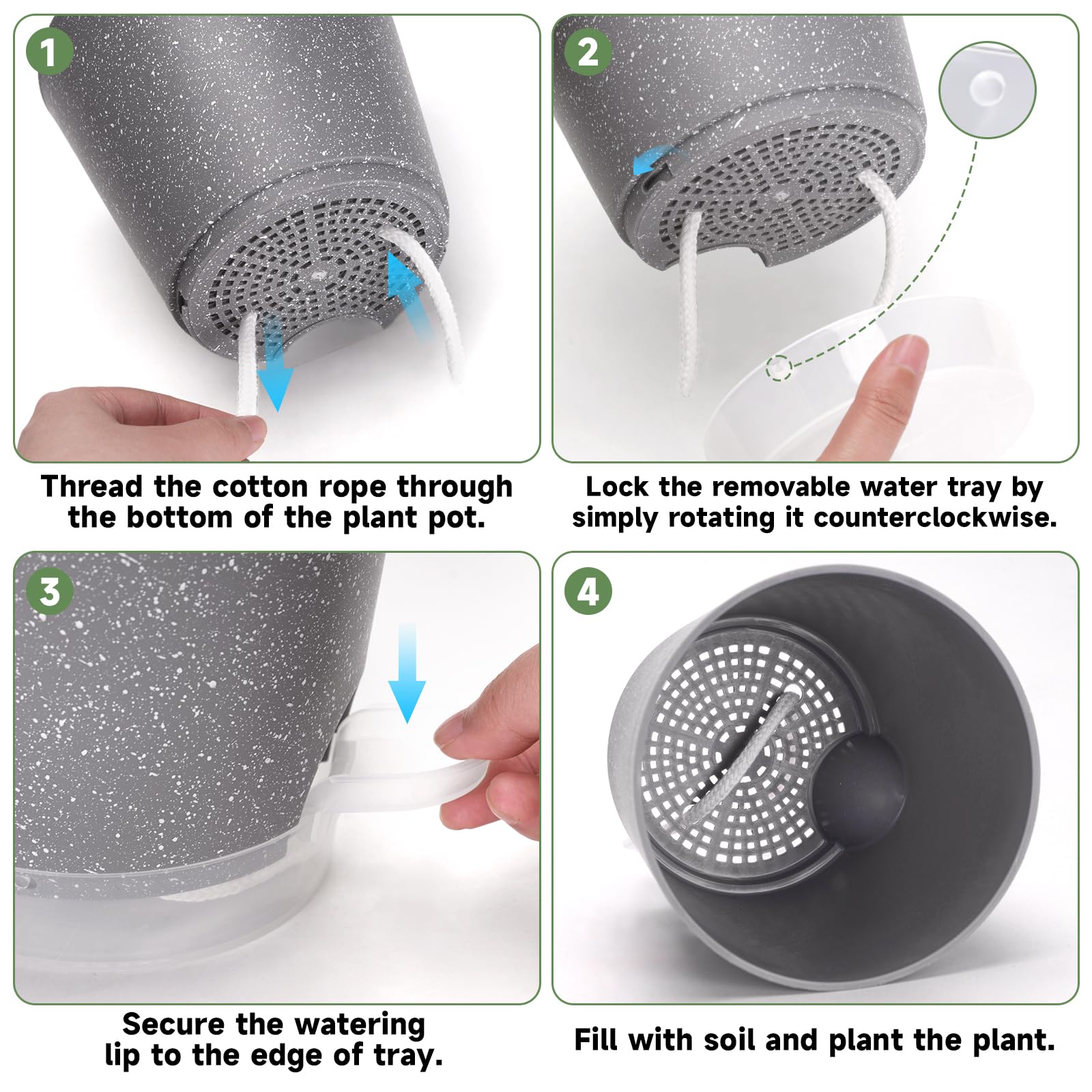 1

Thread the cotton rope through the bottom of the plant pot.

2

Lock the removable water tray by simply rotating it counterclockwise.

3

Secure the watering lip to the edge of tray.

4

Fill with soil and plant the plant.