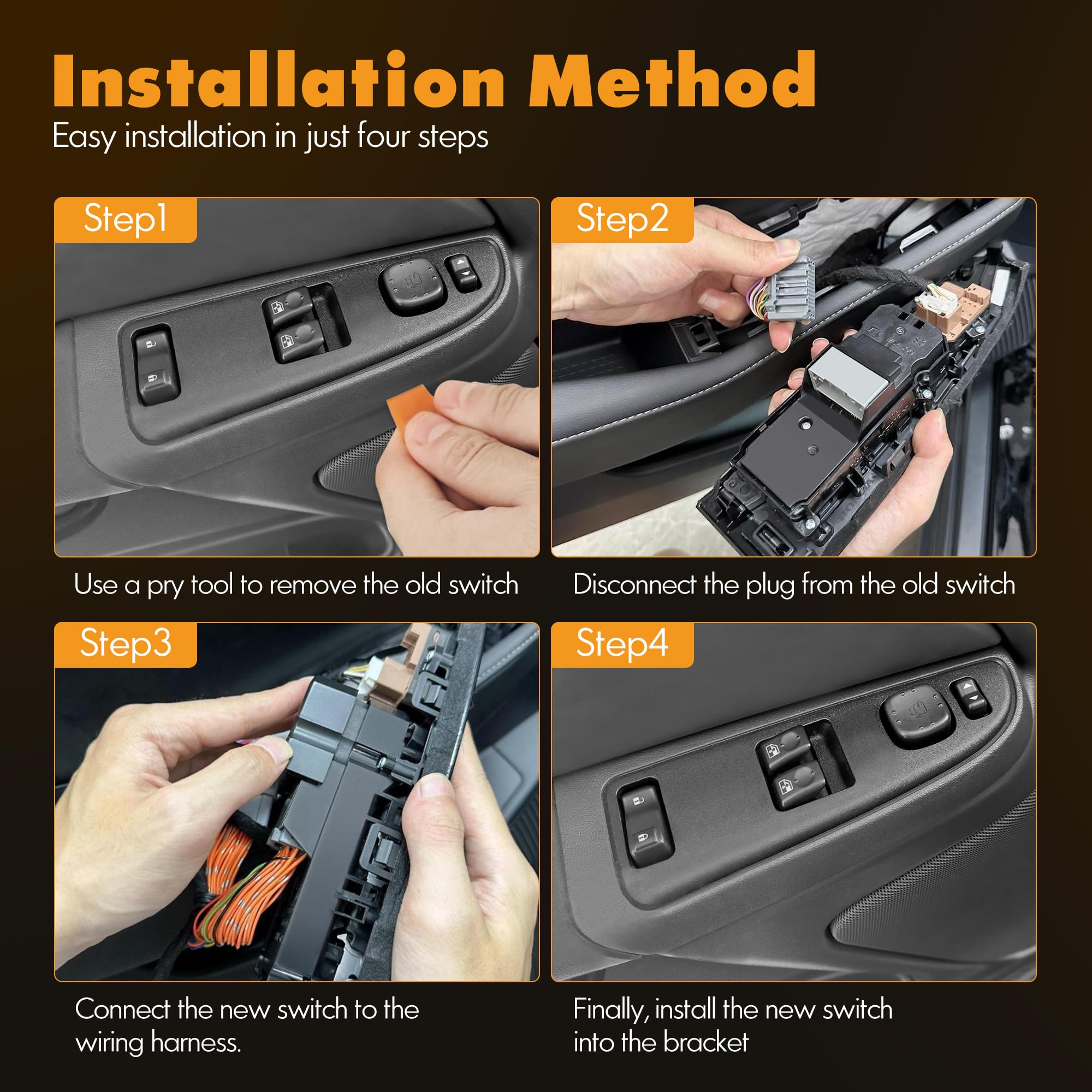 Installation Method

Easy installation in just four steps

Step1

Use a pry tool to remove the old switch

Step2

Disconnect the plug from the old switch

Step3

Connect the new switch to the wiring harness.

Step4

Finally, install the new switch into the bracket