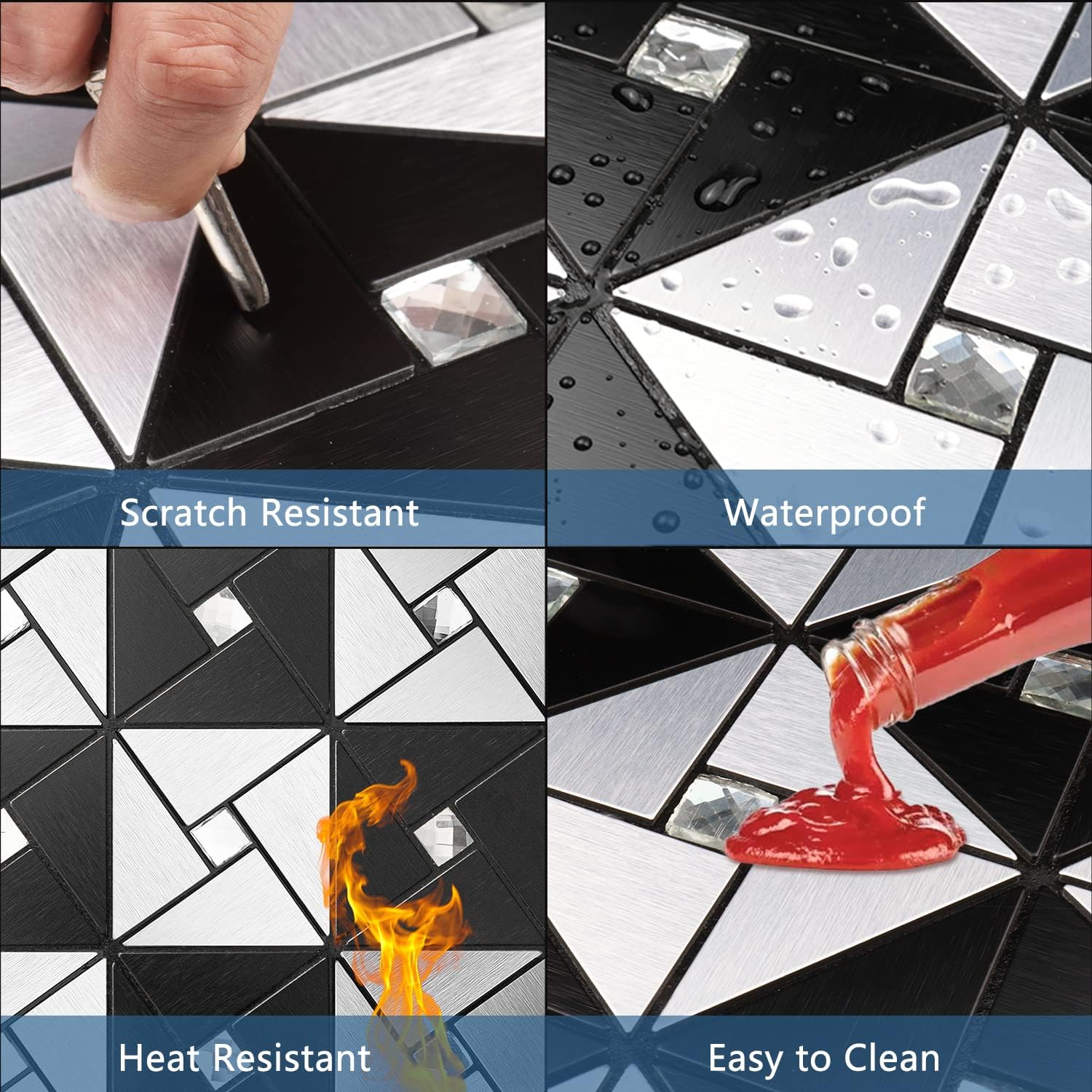 Scratch Resistant

Waterproof

Heat Resistant

Easy to Clean