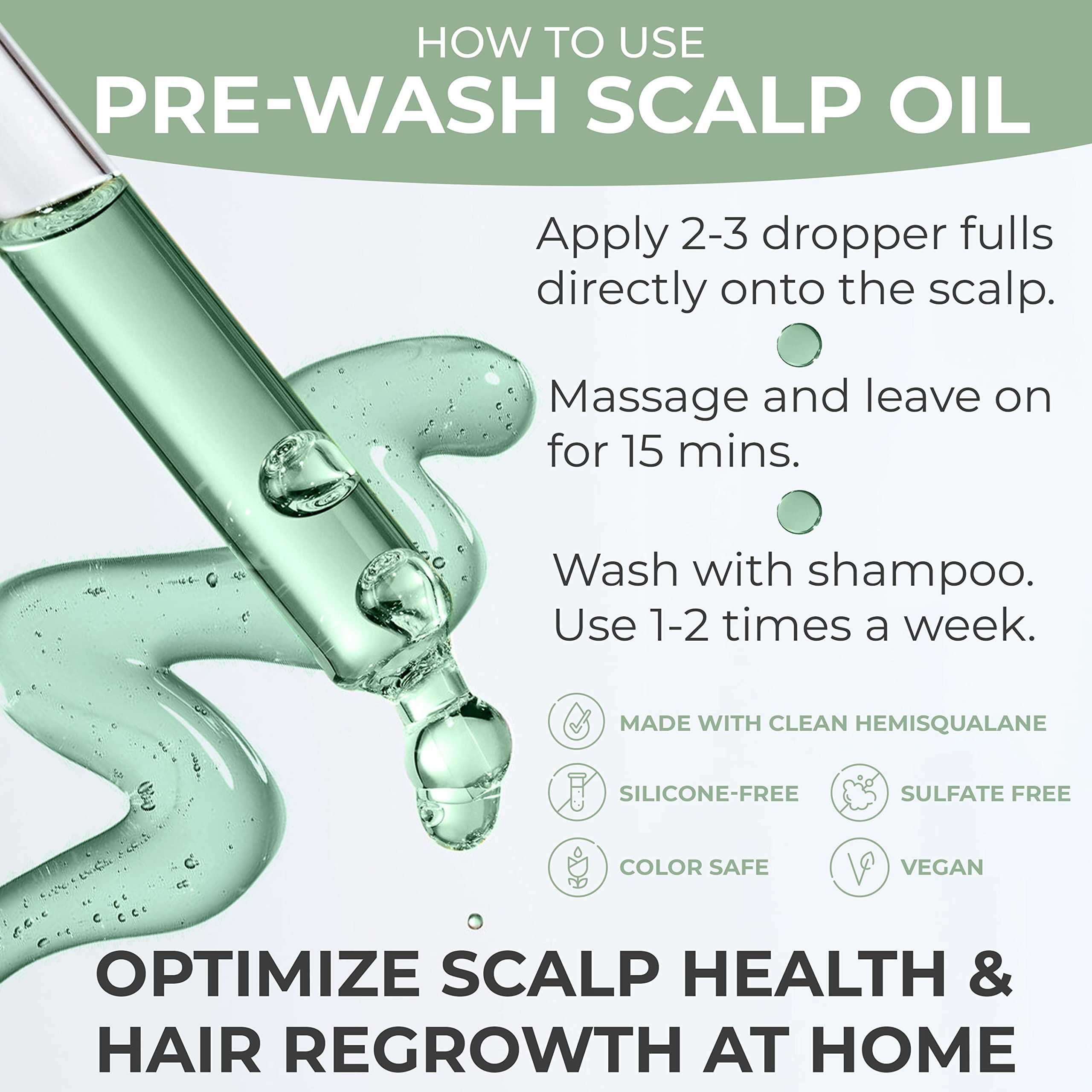 HOW TO USE
PRE-WASH SCALP OIL

Apply 2-3 dropper fulls directly onto the scalp.

Massage and leave on for 15 mins.

Wash with shampoo. Use 1-2 times a week.

MADE WITH CLEAN HEMISQUALANE

SILICONE-FREE

SULFATE FREE

COLOR SAFE

VEGAN

OPTIMIZE SCALP HEALTH & HAIR REGROWTH AT HOME