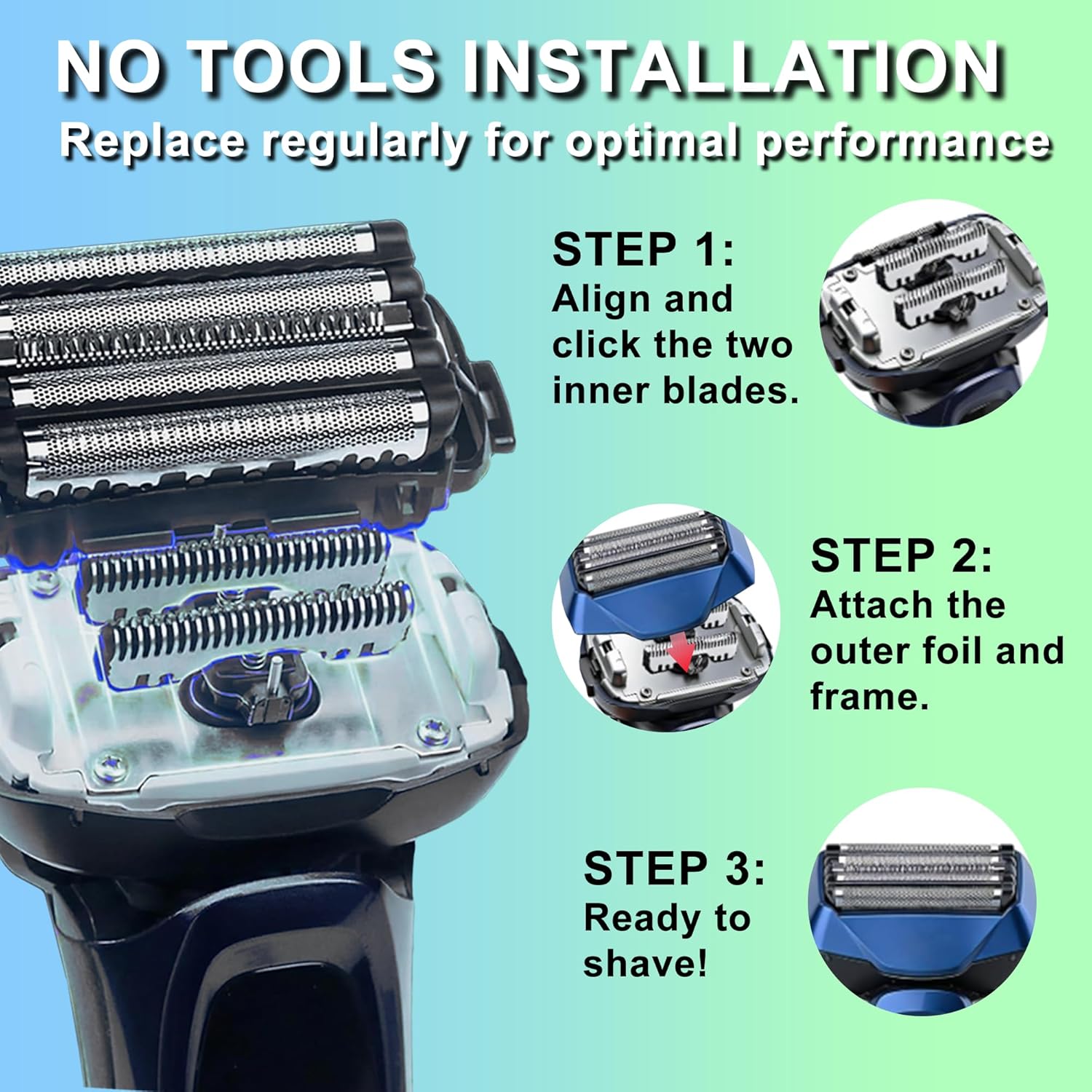 NO TOOLS INSTALLATION
Replace regularly for optimal performance

STEP 1:
Align and click the two inner blades.

STEP 2:
Attach the outer foil and frame.

STEP 3:
Ready to shave!