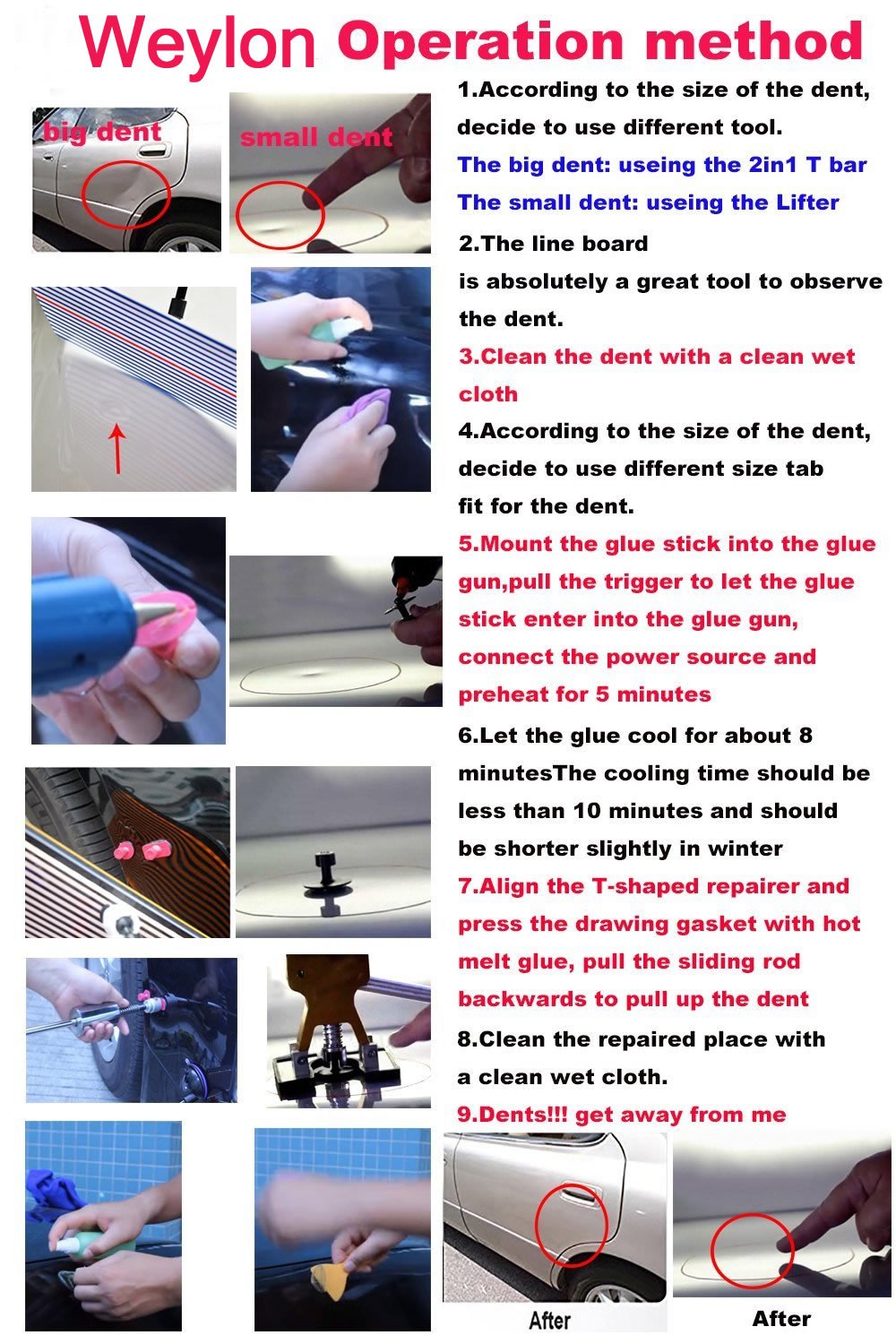 Weylon Operation method

big dent

small dent

1.According to the size of the dent, decide to use different tool.
The big dent: useing the 2in1 T bar
The small dent: useing the Lifter

2.The line board
is absolutely a great tool to observe the dent.

3.Clean the dent with a clean wet cloth

4.According to the size of the dent, decide to use different size tab fit for the dent.

5.Mount the glue stick into the glue gun,pull the trigger to let the glue stick enter into the glue gun, connect the power source and preheat for 5 minutes

6.Let the glue cool for about 8 minutesThe cooling time should be less than 10 minutes and should be shorter slightly in winter

7.Align the T-shaped repairer and press the drawing gasket with hot melt glue, pull the sliding rod backwards to pull up the dent

8.Clean the repaired place with a clean wet cloth.

9.Dents!!! get away from me

After

After