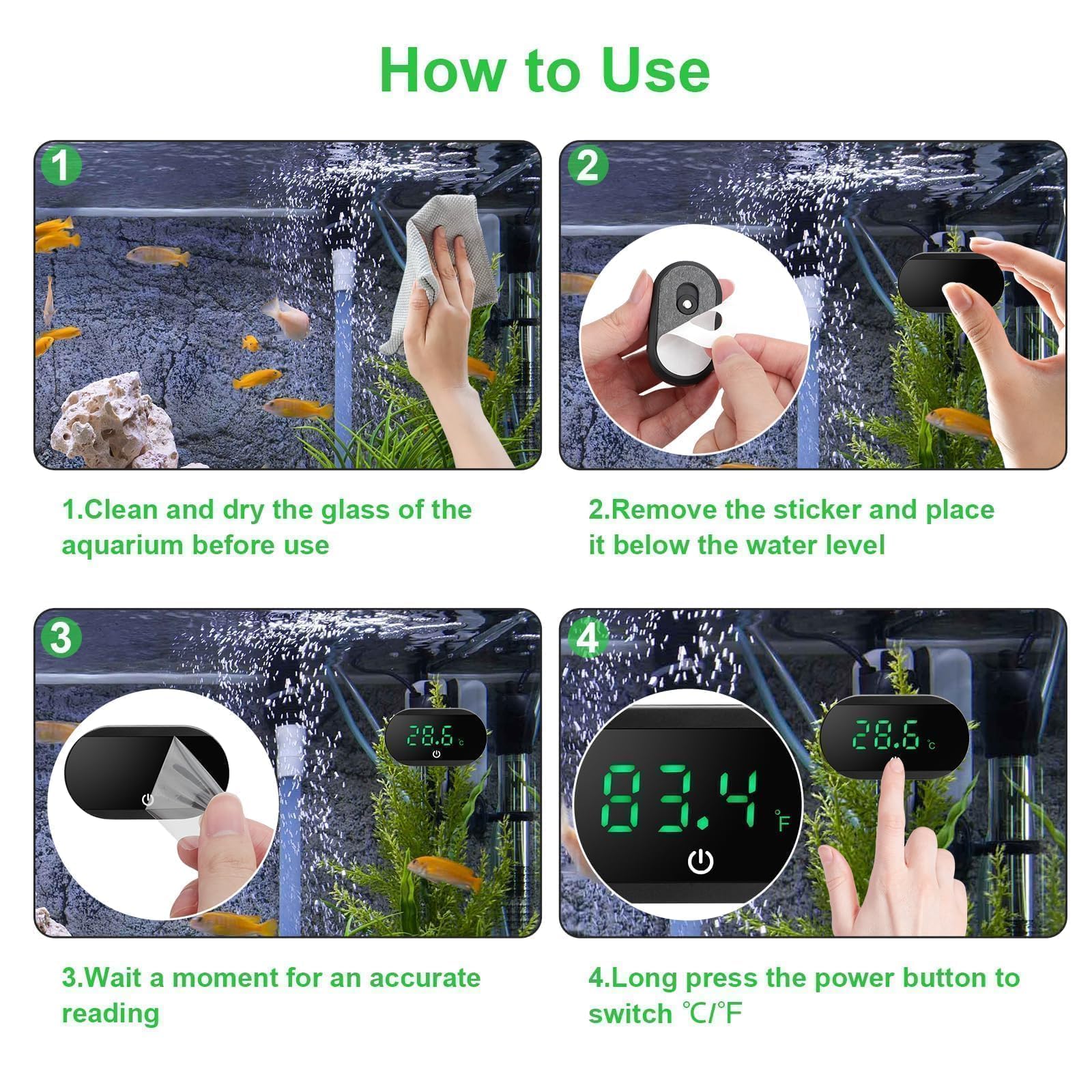 How to Use

1

2

1.Clean and dry the glass of the aquarium before use

2.Remove the sticker and place it below the water level

3

28.6 ℃

4

83.4 ℉

28.6 ℃

3.Wait a moment for an accurate reading

4.Long press the power button to switch ℃/℉