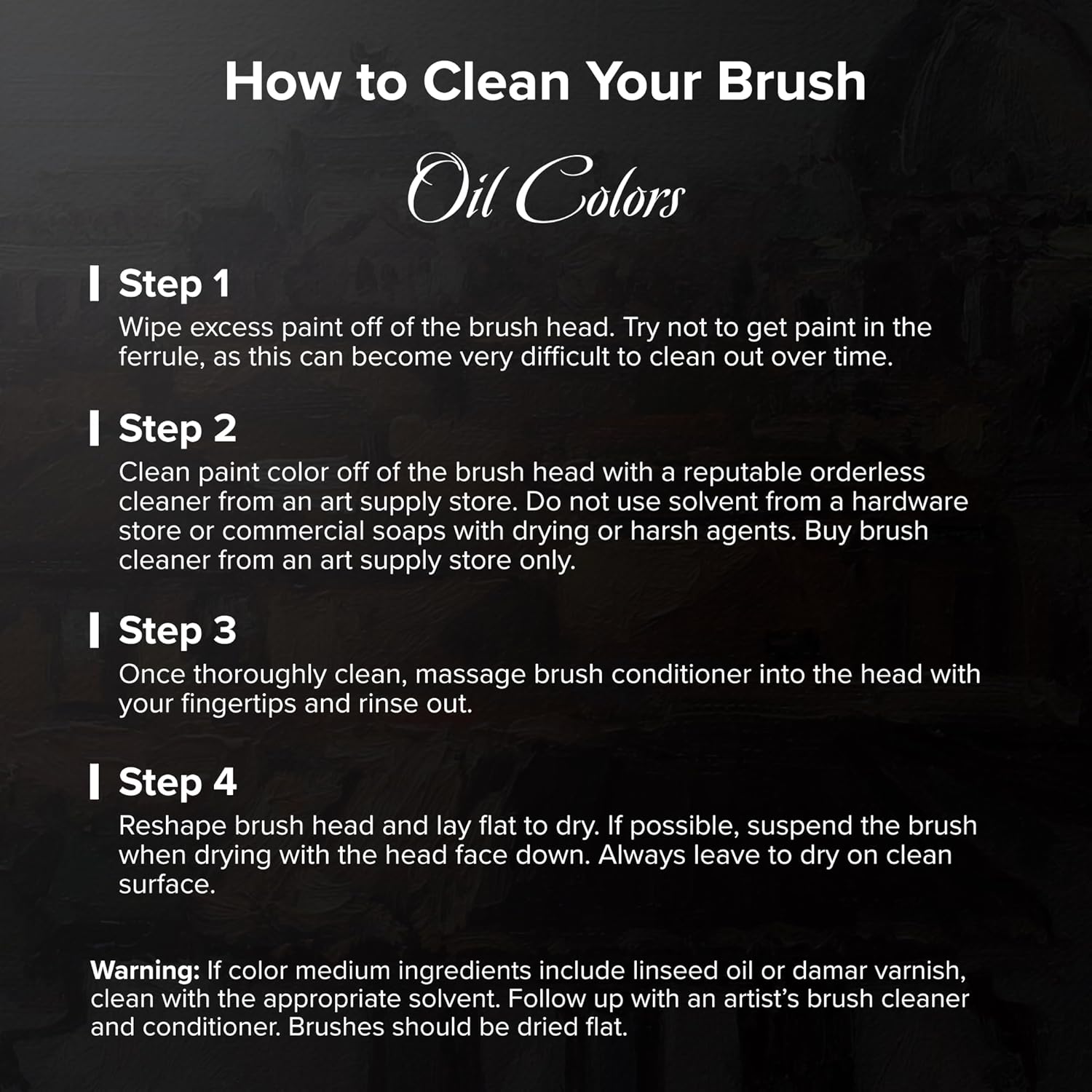 How to Clean Your Brush

Oil Colors

Step 1
Wipe excess paint off of the brush head. Try not to get paint in the ferrule, as this can become very difficult to clean out over time.

Step 2
Clean paint color off of the brush head with a reputable orderless cleaner from an art supply store. Do not use solvent from a hardware store or commercial soaps with drying or harsh agents. Buy brush cleaner from an art supply store only.

Step 3
Once thoroughly clean, massage brush conditioner into the head with your fingertips and rinse out.

Step 4
Reshape brush head and lay flat to dry. If possible, suspend the brush when drying with the head face down. Always leave to dry on clean surface.

Warning: If color medium ingredients include linseed oil or damar varnish, clean with the appropriate solvent. Follow up with an artist's brush cleaner and conditioner. Brushes should be dried flat.