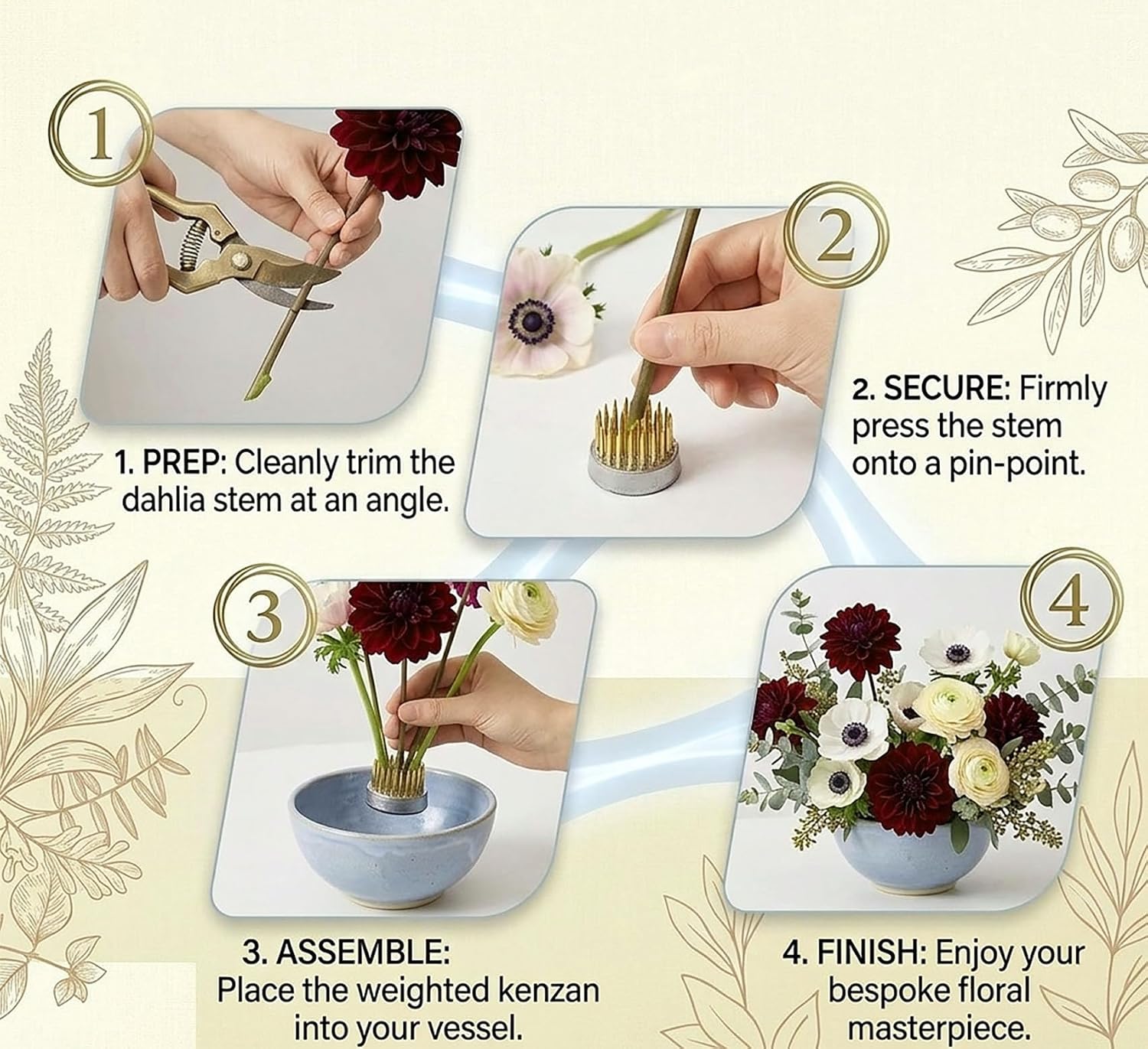 1

1. PREP: Cleanly trim the dahlia stem at an angle.

2

2. SECURE: Firmly press the stem onto a pin-point.

3

3. ASSEMBLE: Place the weighted kenzan into your vessel.

4

4. FINISH: Enjoy your bespoke floral masterpiece.