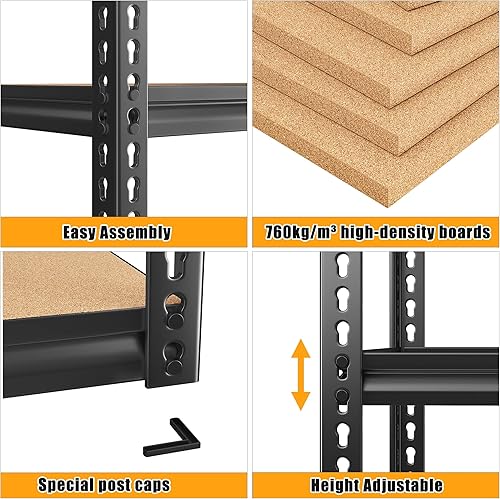 Easy Assembly

760kg/m³ high-density boards

Special post caps

Height Adjustable