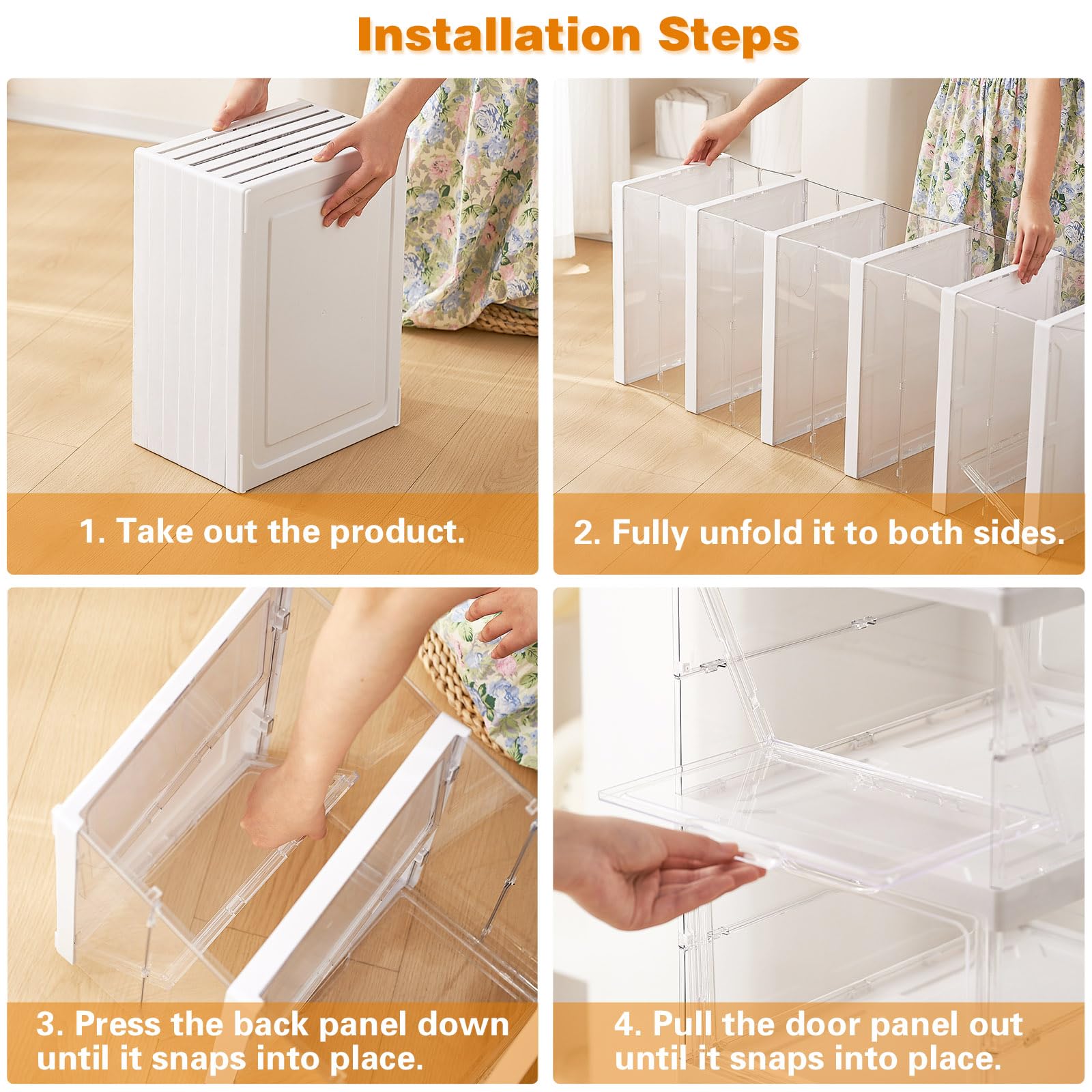 Installation Steps

1. Take out the product.

2. Fully unfold it to both sides.

3. Press the back panel down until it snaps into place.

4. Pull the door panel out until it snaps into place.