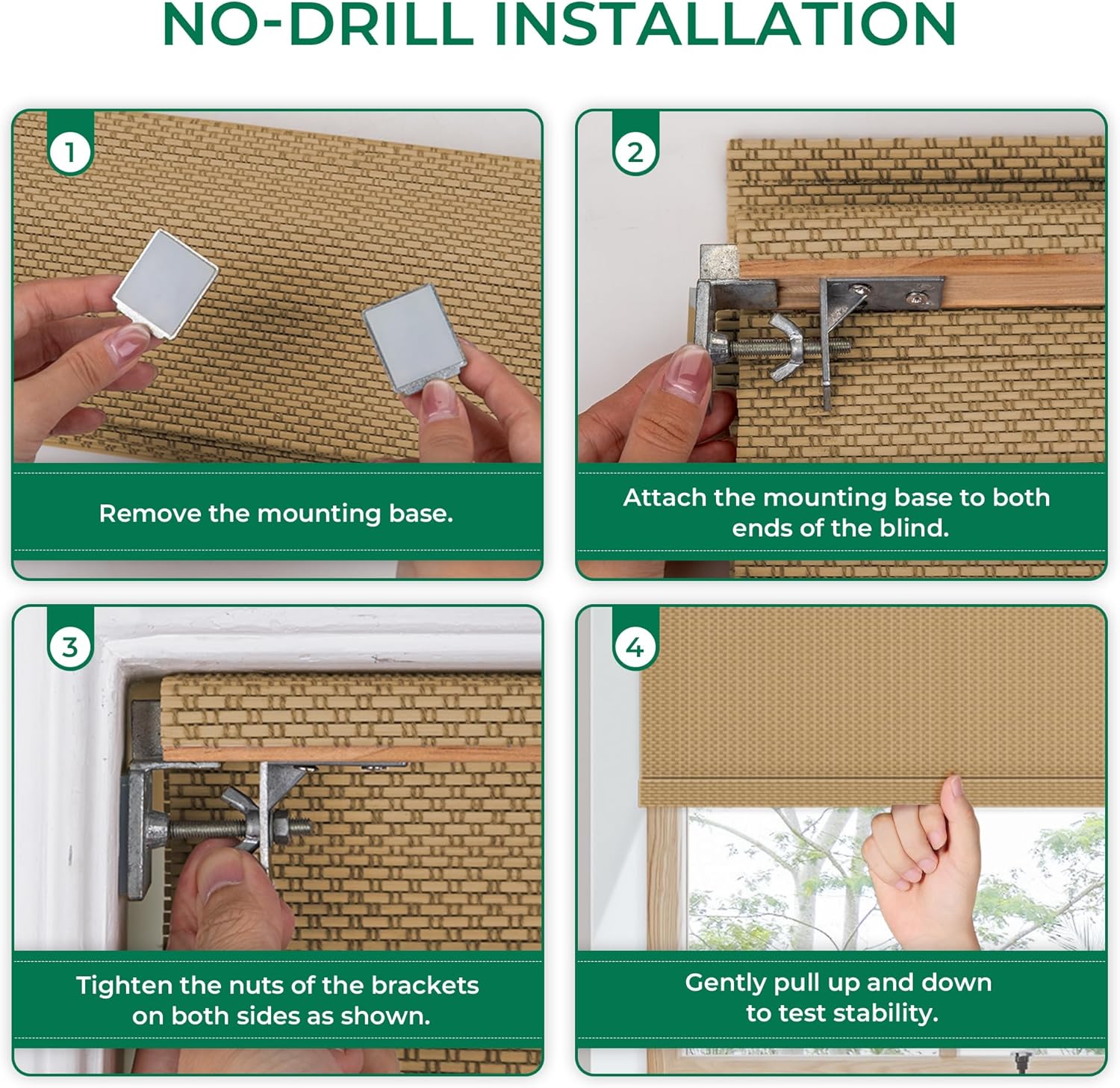 NO-DRILL INSTALLATION

1

Remove the mounting base.

2

Attach the mounting base to both ends of the blind.

3

Tighten the nuts of the brackets on both sides as shown.

4

Gently pull up and down to test stability.