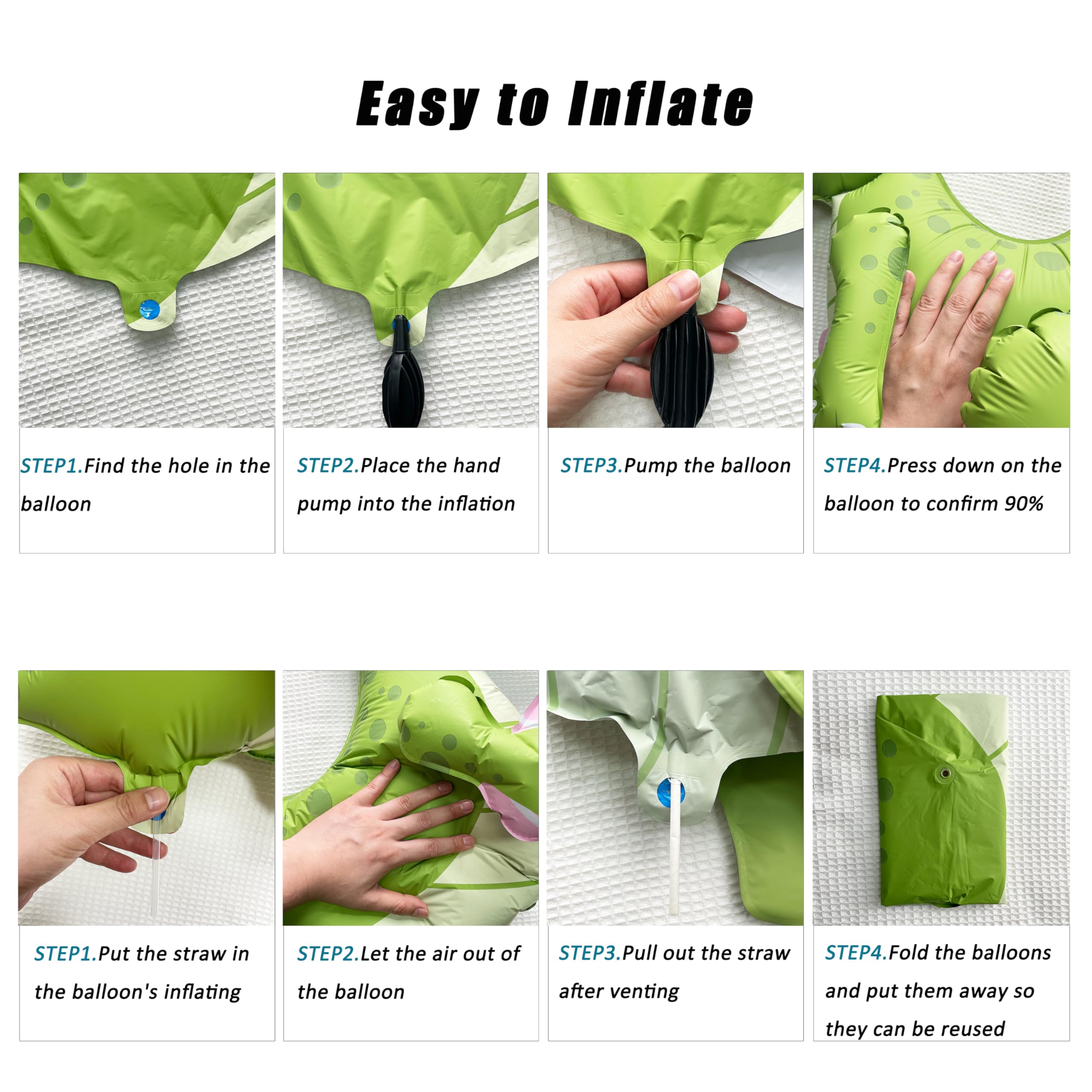 Easy to Inflate

STEP1.Find the hole in the balloon

STEP2.Place the hand pump into the inflation

STEP3.Pump the balloon

STEP4.Press down on the balloon to confirm 90%

STEP1.Put the straw in the balloon's inflating

STEP2.Let the air out of the balloon

STEP3.Pull out the straw after venting

STEP4.Fold the balloons and put them away so they can be reused