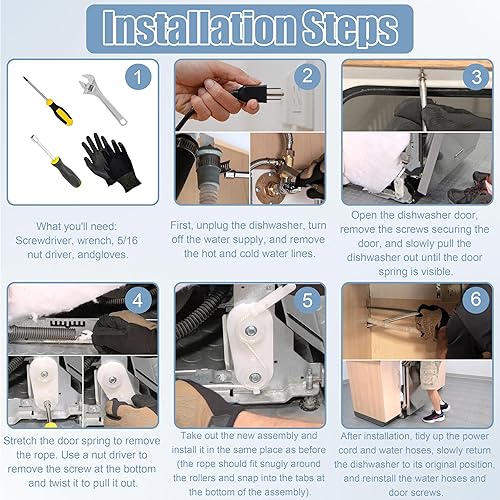 Installation Steps

1

What you'll need: Screwdriver, wrench, 5/16 nut driver, andgloves.

2

First, unplug the dishwasher, turn off the water supply, and remove the hot and cold water lines.

3

Open the dishwasher door, remove the screws securing the door, and slowly pull the dishwasher out until the door spring is visible.

4

Stretch the door spring to remove the rope. Use a nut driver to remove the screw at the bottom and twist it to pull it out.

5

Take out the new assembly and install it in the same place as before (the rope should fit snugly around the rollers and snap into the tabs at the bottom of the assembly).

6

After installation, tidy up the power cord and water hoses, slowly return the dishwasher to its original position, and reinstall the water hoses and door screws.