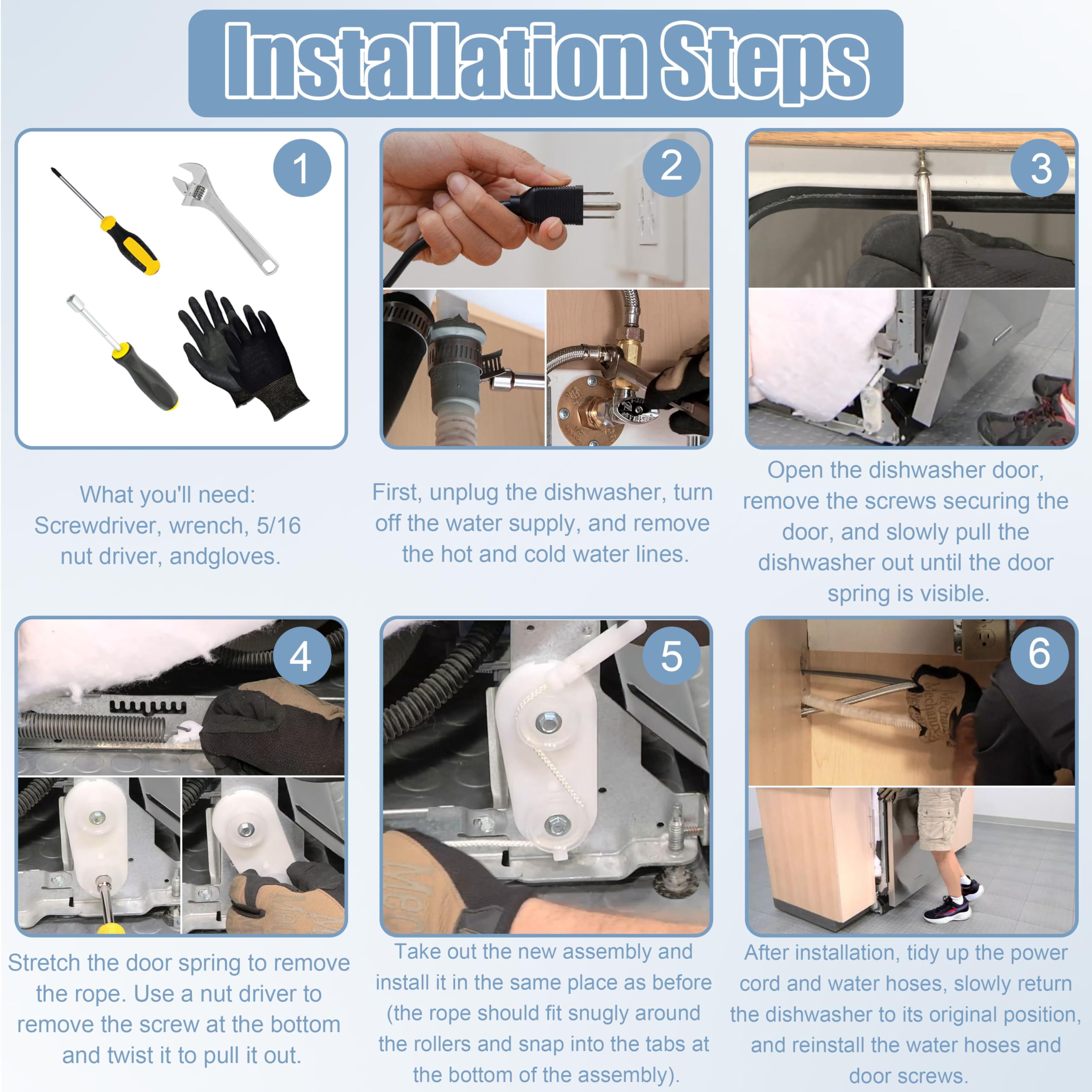 Installation Steps

1

What you'll need: Screwdriver, wrench, 5/16 nut driver, andgloves.

2

First, unplug the dishwasher, turn off the water supply, and remove the hot and cold water lines.

3

Open the dishwasher door, remove the screws securing the door, and slowly pull the dishwasher out until the door spring is visible.

4

Stretch the door spring to remove the rope. Use a nut driver to remove the screw at the bottom and twist it to pull it out.

5

Take out the new assembly and install it in the same place as before (the rope should fit snugly around the rollers and snap into the tabs at the bottom of the assembly).

6

After installation, tidy up the power cord and water hoses, slowly return the dishwasher to its original position, and reinstall the water hoses and door screws.