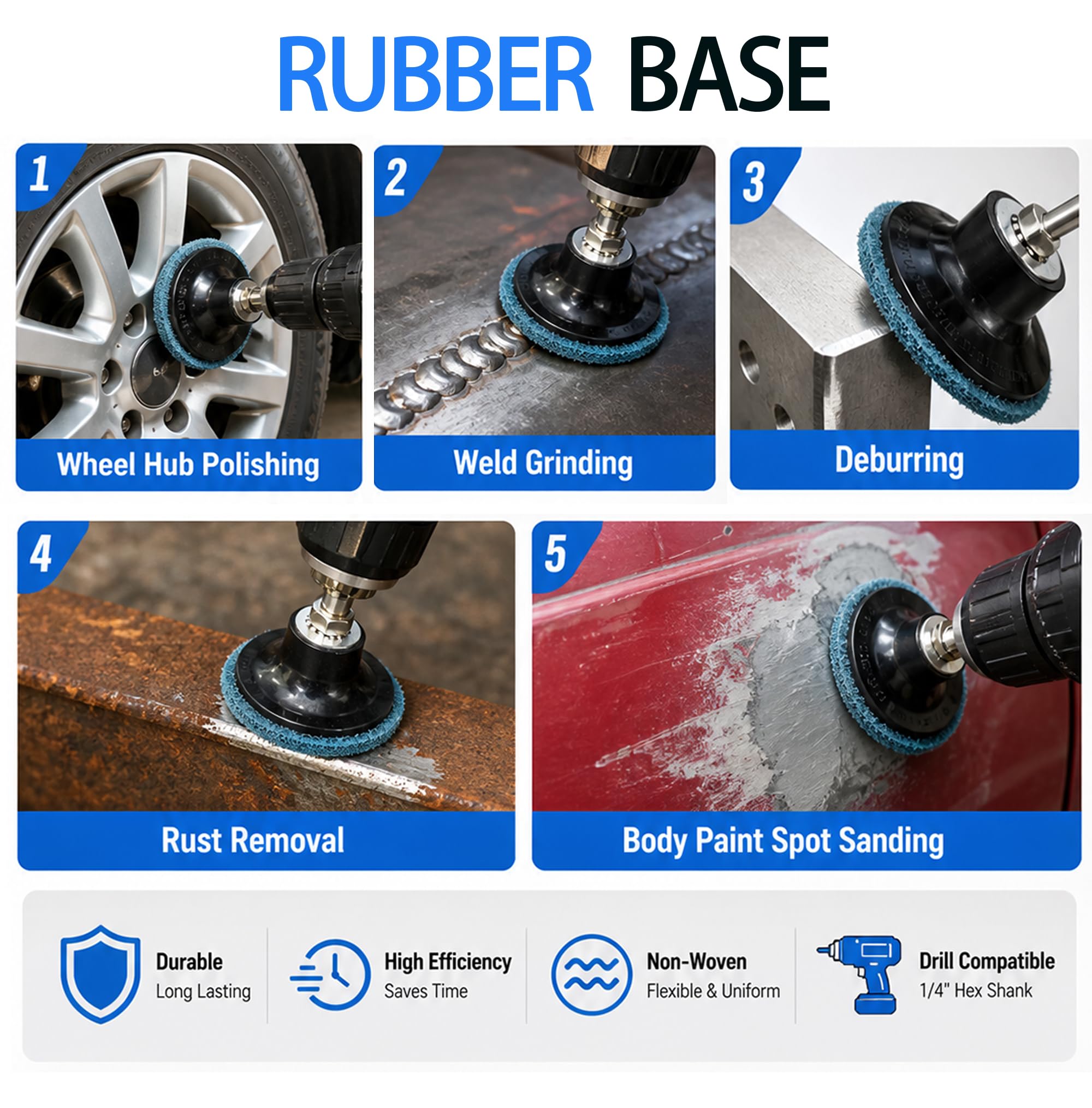 RUBBER BASE

1
Wheel Hub Polishing

2
Weld Grinding

3
Deburring

4
Rust Removal

5
Body Paint Spot Sanding

Durable
Long Lasting

High Efficiency
Saves Time

Non-Woven
Flexible & Uniform

Drill Compatible
1/4" Hex Shank