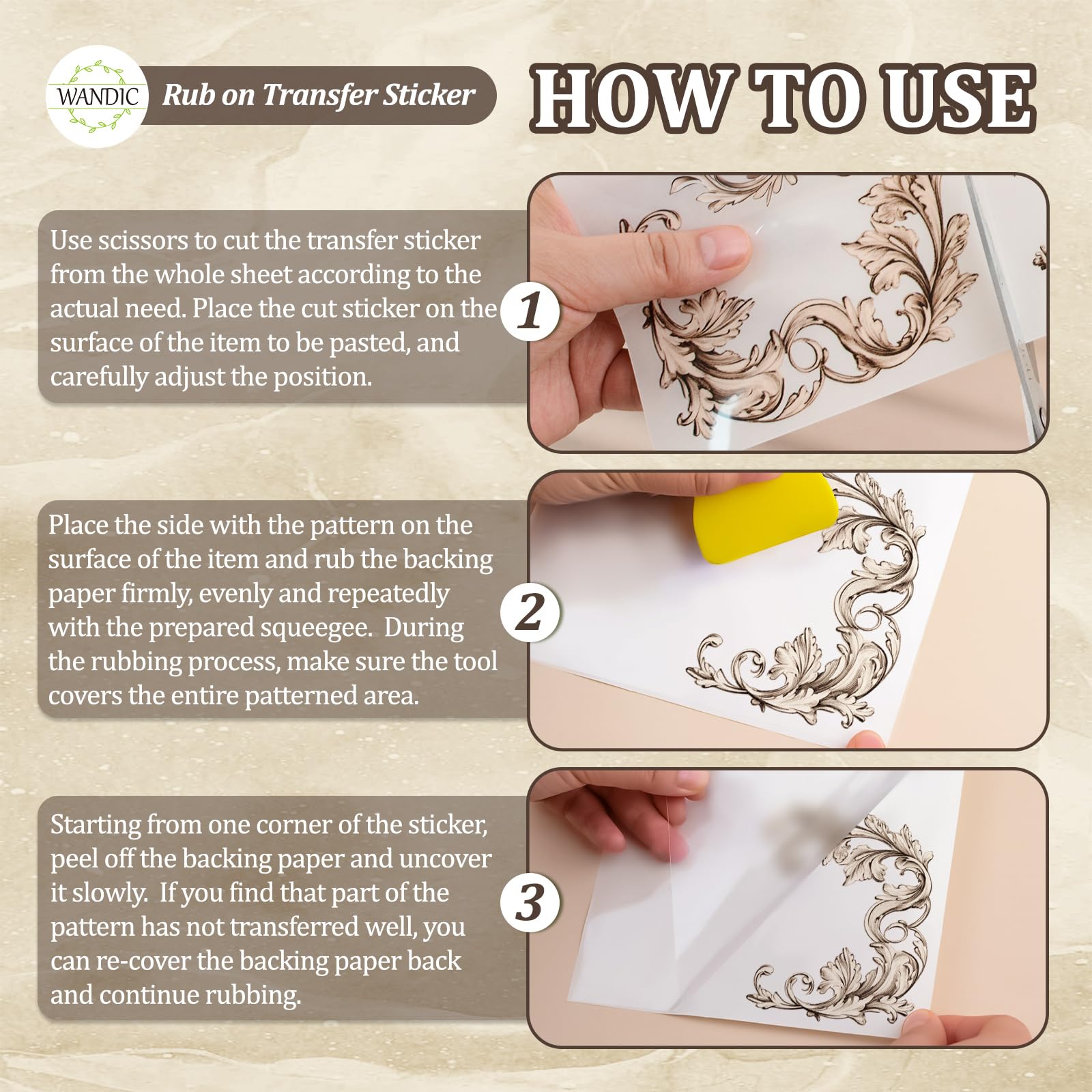 WANDIC

Rub on Transfer Sticker

HOW TO USE

Use scissors to cut the transfer sticker from the whole sheet according to the actual need. Place the cut sticker on the surface of the item to be pasted, and carefully adjust the position.

1

Place the side with the pattern on the surface of the item and rub the backing paper firmly, evenly and repeatedly with the prepared squeegee. During the rubbing process, make sure the tool covers the entire patterned area.

2

Starting from one corner of the sticker, peel off the backing paper and uncover it slowly. If you find that part of the pattern has not transferred well, you can re-cover the backing paper back and continue rubbing.

3