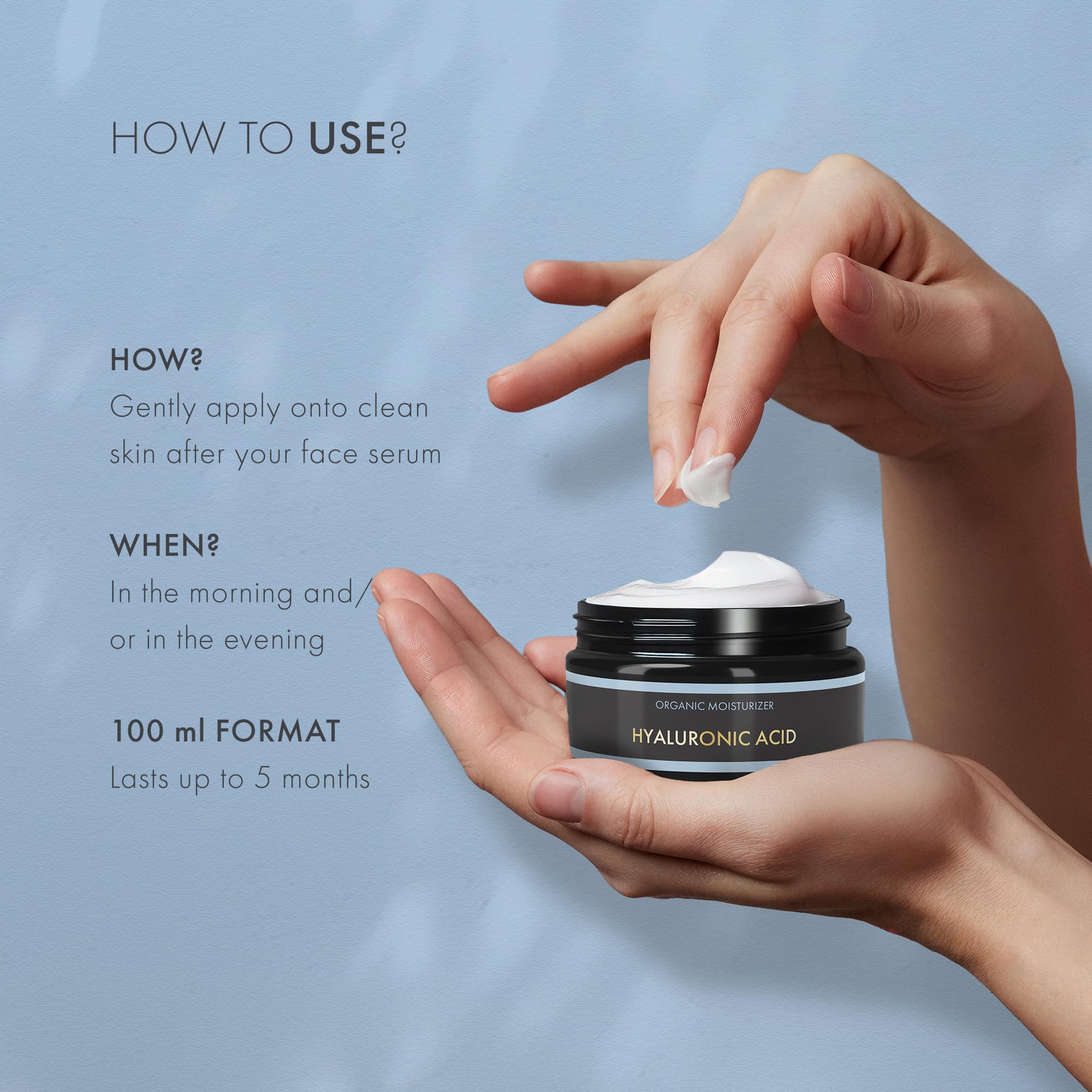 HOW TO USE?

HOW?
Gently apply onto clean skin after your face serum

WHEN?
In the morning and/ or in the evening

100 ml FORMAT
Lasts up to 5 months

ORGANIC MOISTURIZER
HYALURONIC ACID