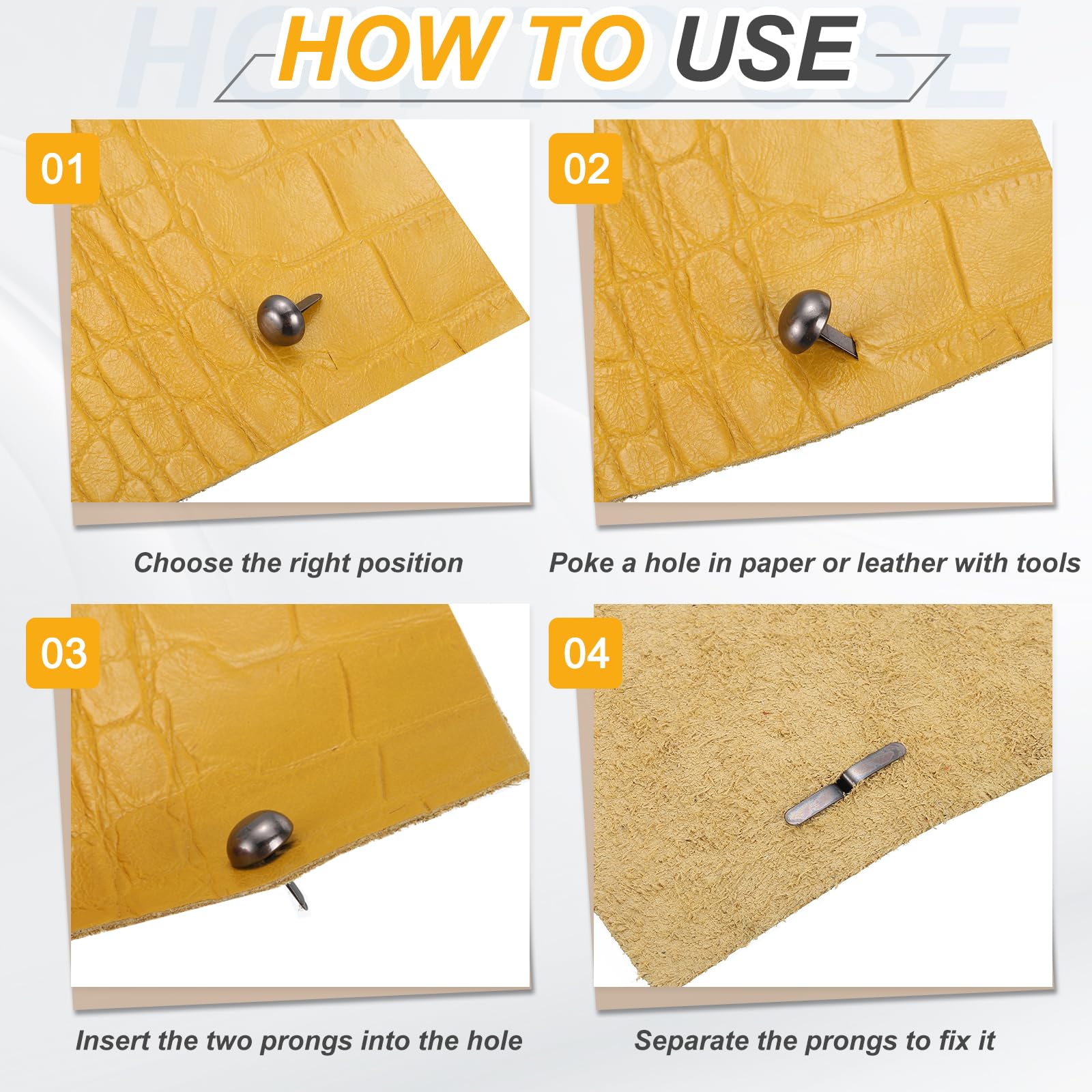 HOW TO USE

01

Choose the right position

02

Poke a hole in paper or leather with tools

03

Insert the two prongs into the hole

04

Separate the prongs to fix it