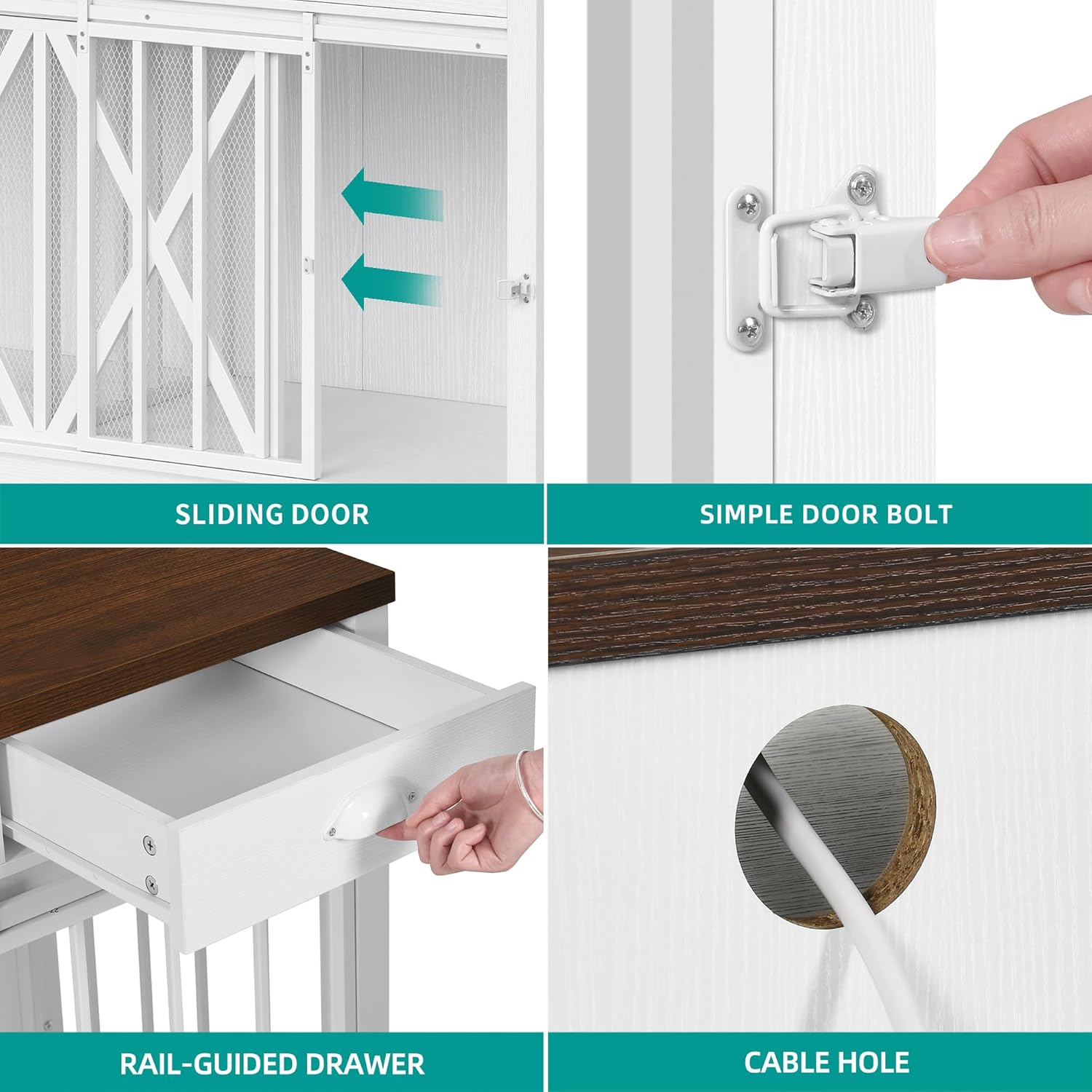 SLIDING DOOR

SIMPLE DOOR BOLT

RAIL-GUIDED DRAWER

CABLE HOLE