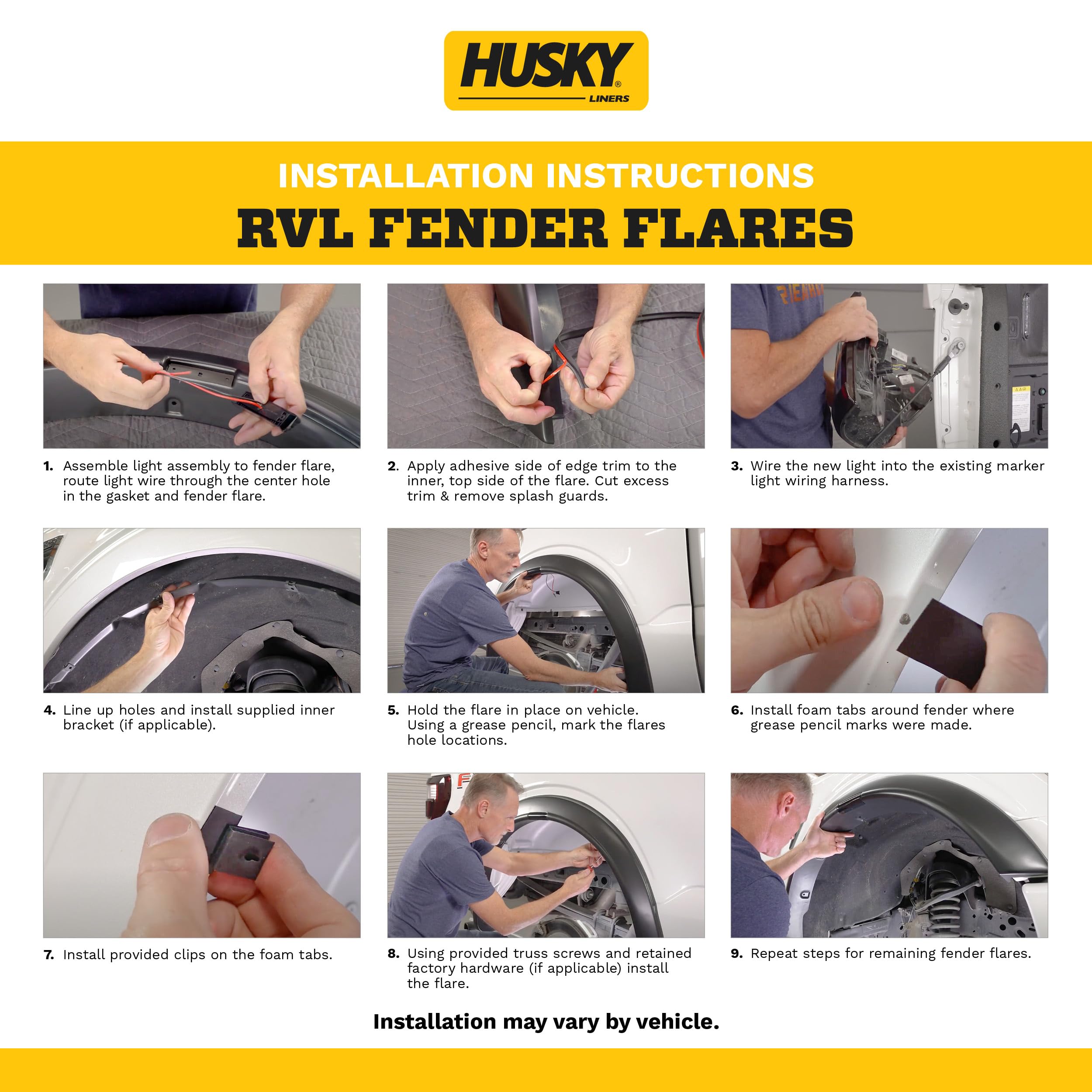 HUSKY® LINERS

INSTALLATION INSTRUCTIONS
RVL FENDER FLARES

1. Assemble light assembly to fender flare, route light wire through the center hole in the gasket and fender flare.

2. Apply adhesive side of edge trim to the inner, top side of the flare. Cut excess trim & remove splash guards.

3. Wire the new light into the existing marker light wiring harness.

4. Line up holes and install supplied inner bracket (if applicable).

5. Hold the flare in place on vehicle. Using a grease pencil, mark the flares hole locations.

6. Install foam tabs around fender where grease pencil marks were made.

7. Install provided clips on the foam tabs.

8. Using provided truss screws and retained factory hardware (if applicable) install the flare.

9. Repeat steps for remaining fender flares.

Installation may vary by vehicle.