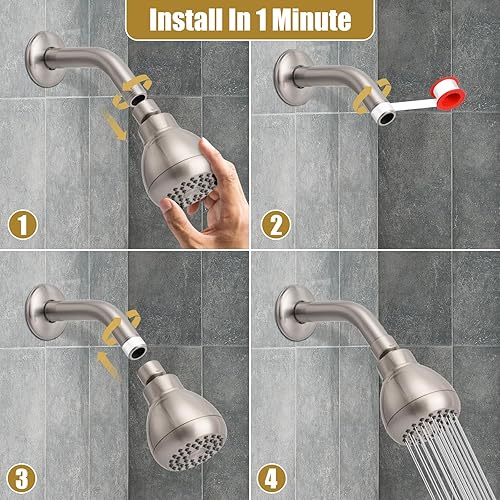 Install In 1 Minute

1

2

3

4