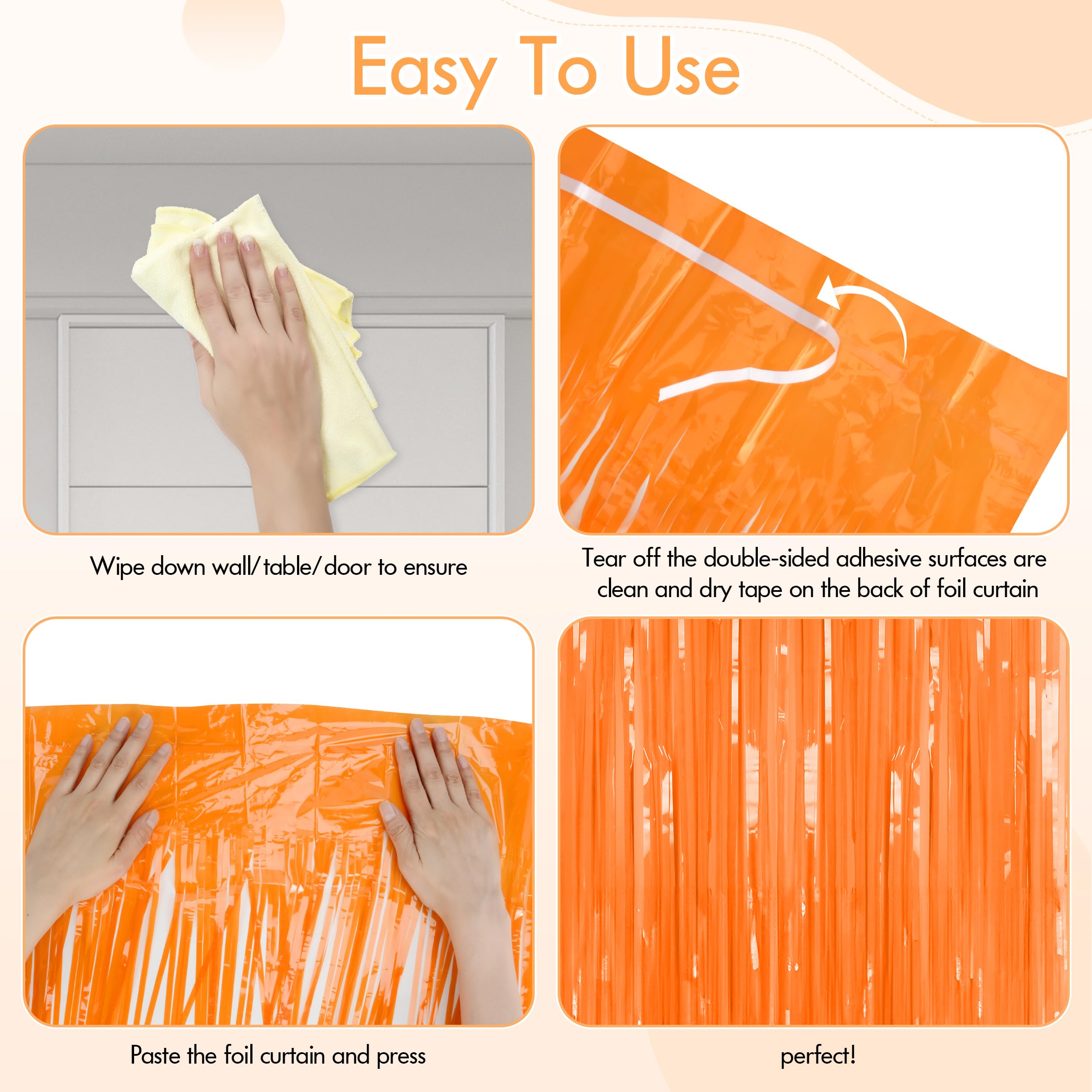 Easy To Use

Wipe down wall/table/door to ensure

Tear off the double-sided adhesive surfaces are clean and dry tape on the back of foil curtain

Paste the foil curtain and press

perfect!