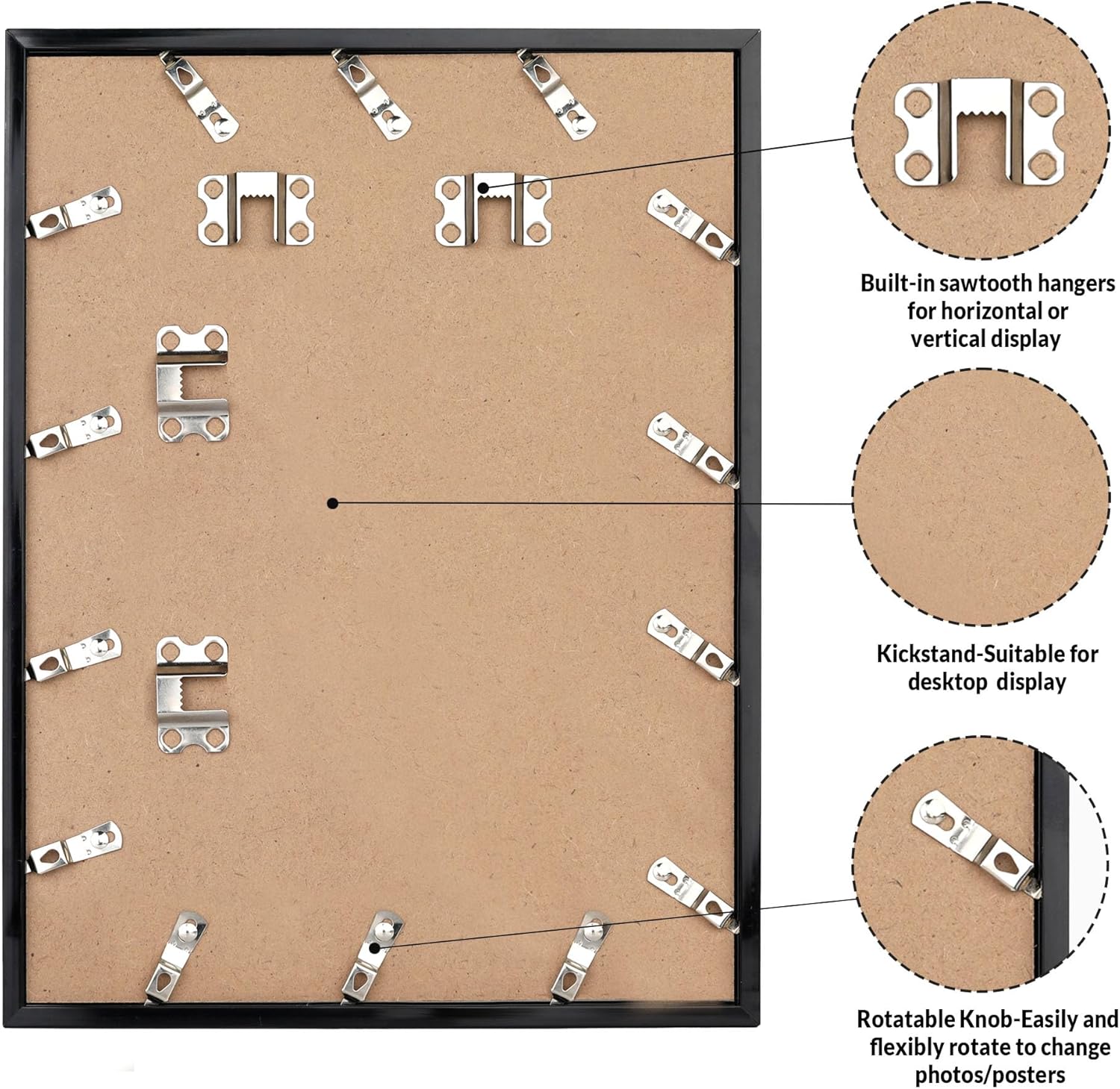 Built-in sawtooth hangers for horizontal or vertical display

Kickstand-Suitable for desktop display

Rotatable Knob-Easily and flexibly rotate to change photos/posters