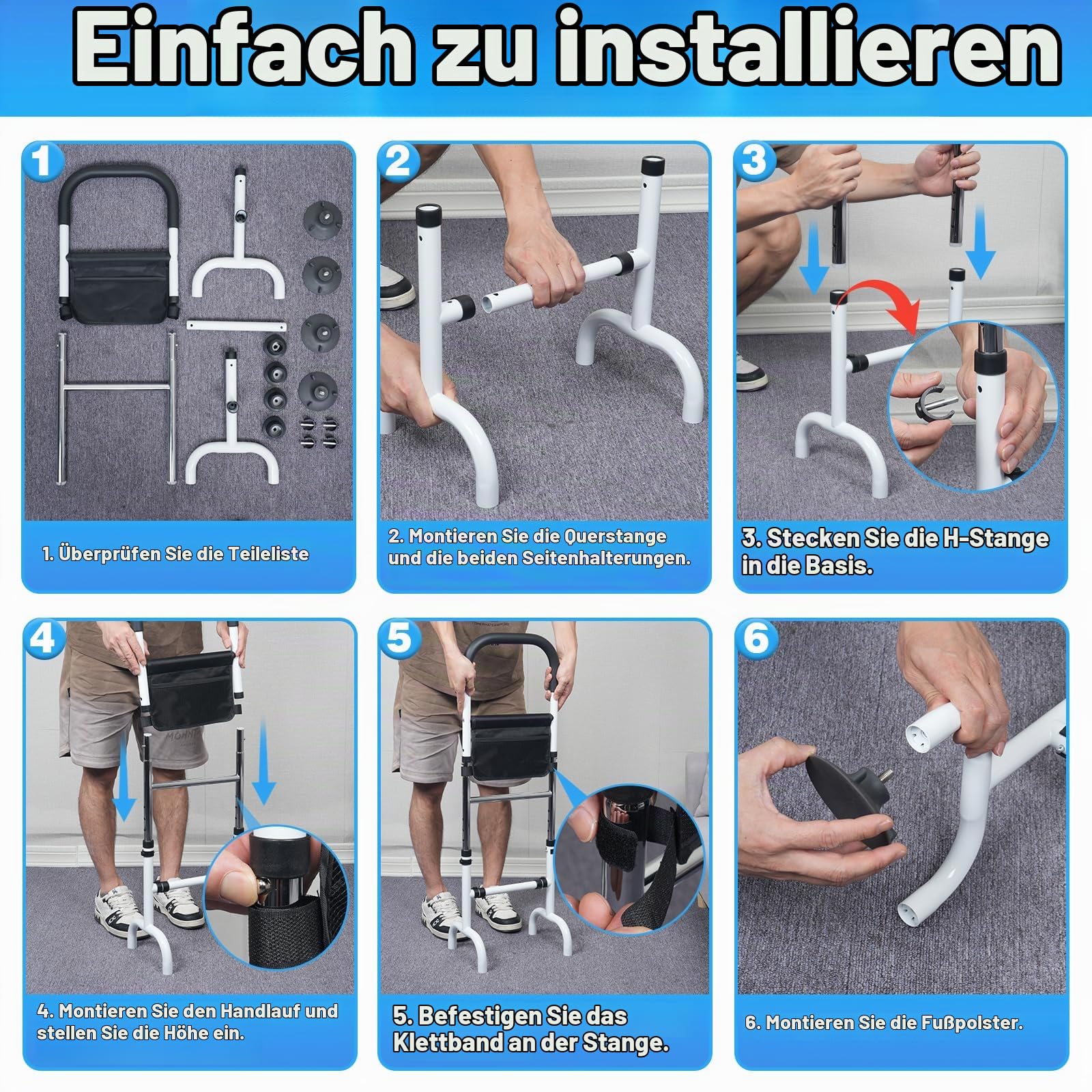 Einfach zu installieren

1

1. Überprüfen Sie die Teileliste

2

2. Montieren Sie die Querstange und die beiden Seitenhalterungen.

3

3. Stecken Sie die H-Stange in die Basis.

4

4. Montieren Sie den Handlauf und stellen Sie die Höhe ein.

5

5. Befestigen Sie das Klettband an der Stange.

6

6. Montieren Sie die Fußpolster.